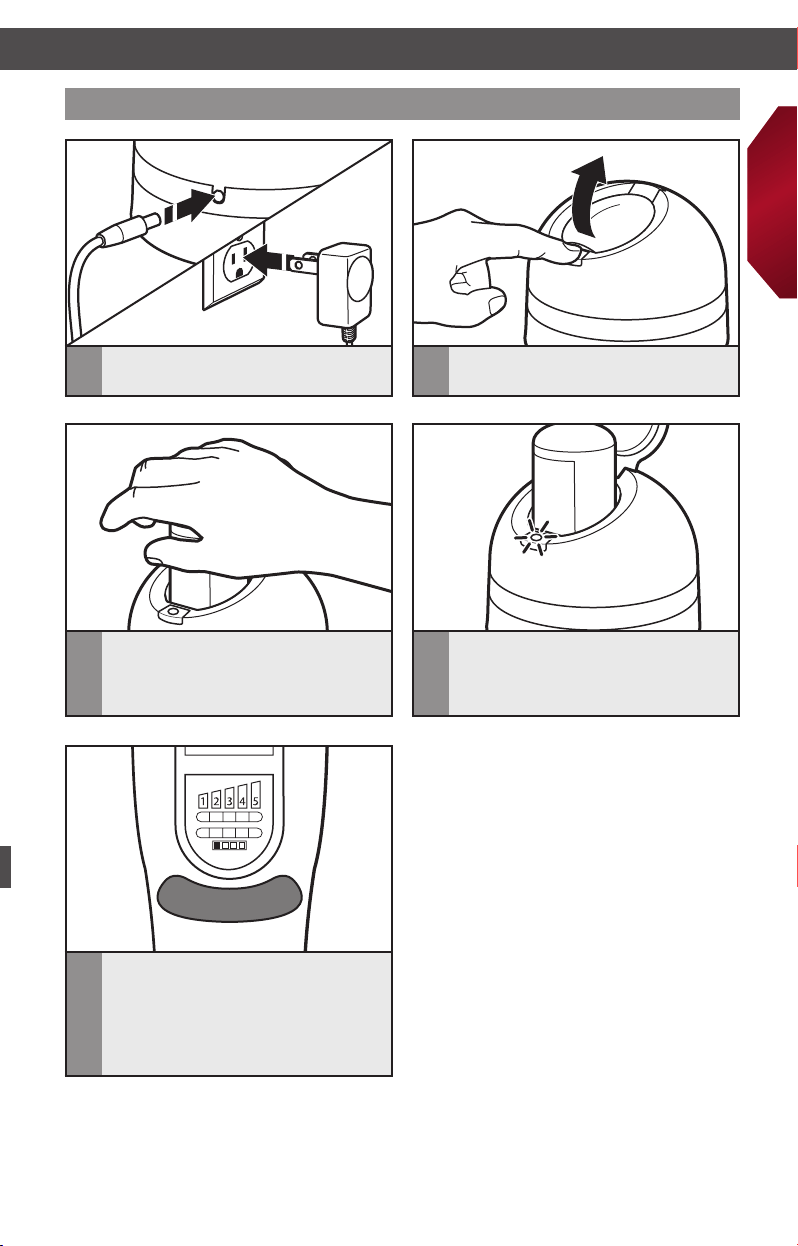 1
2
3
4
5