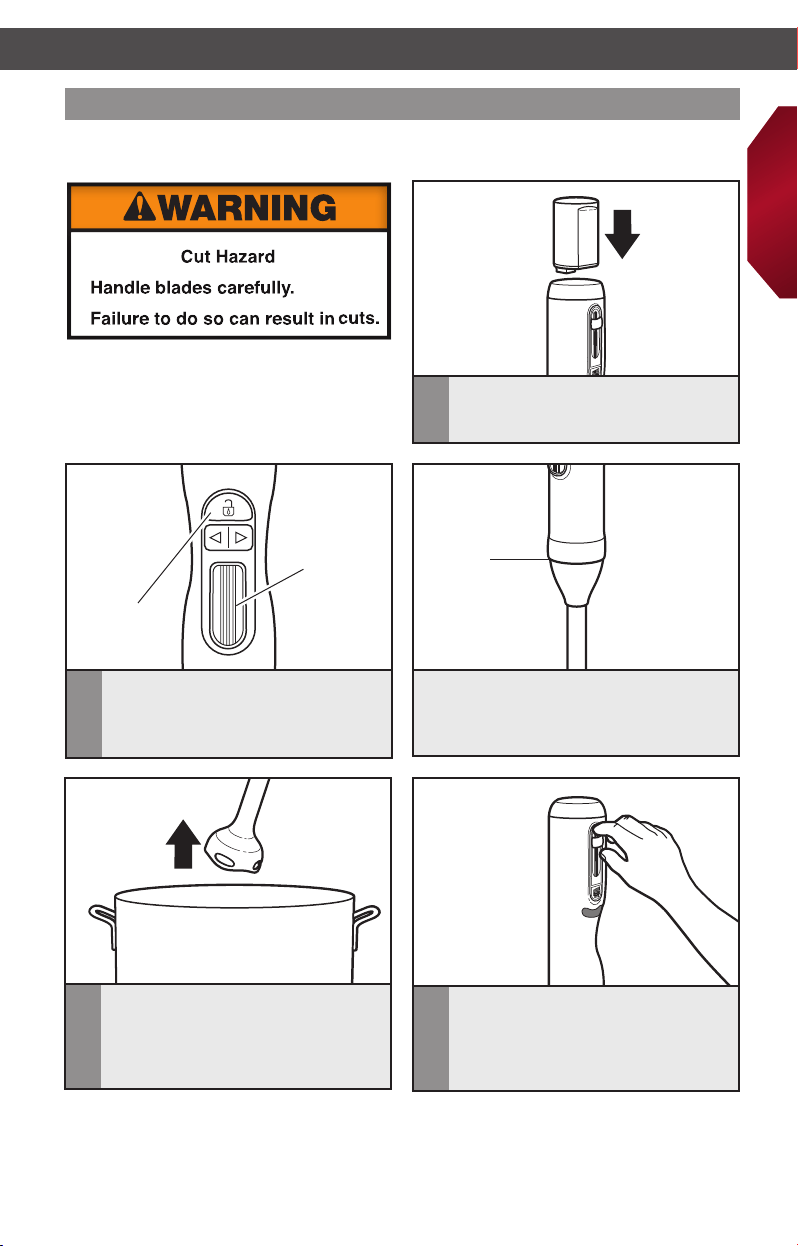 WARNING

Cut Hazard

Handle blades carefully.

Failure to do so can result in cuts.