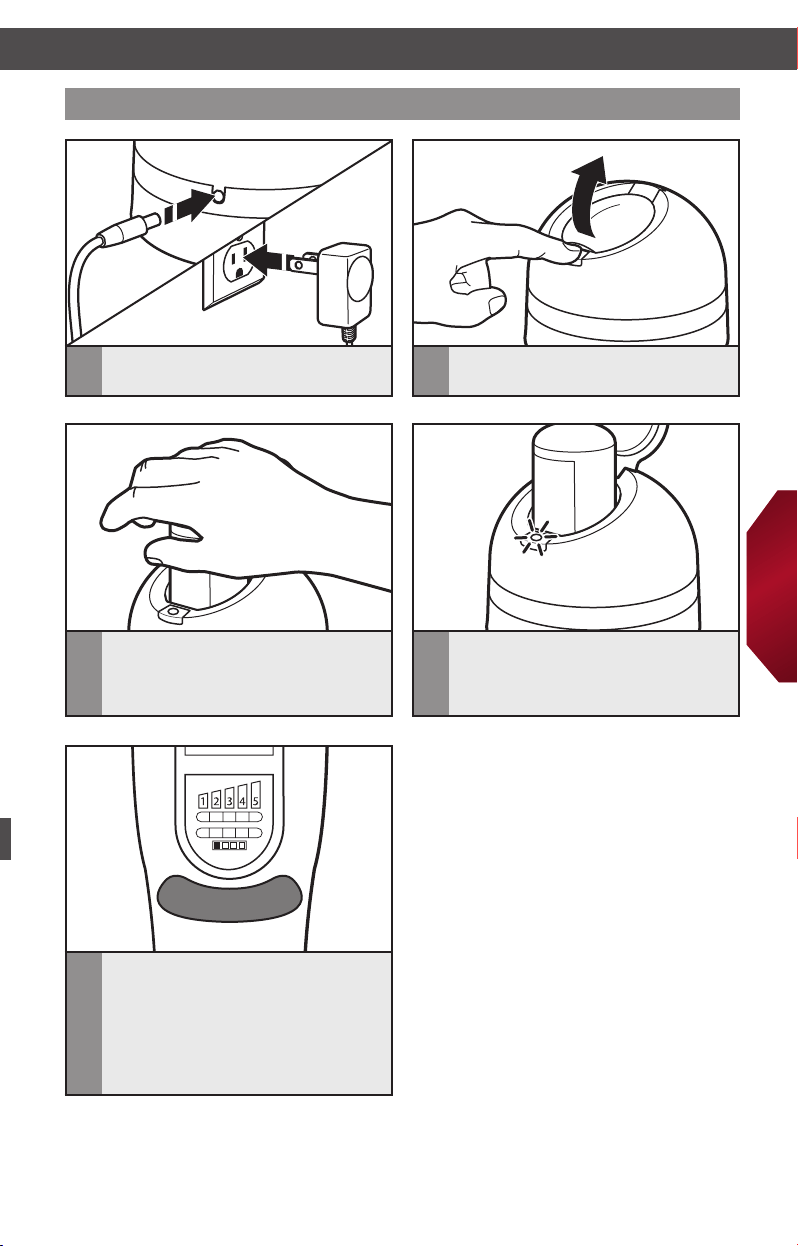 1 2 3 4 5