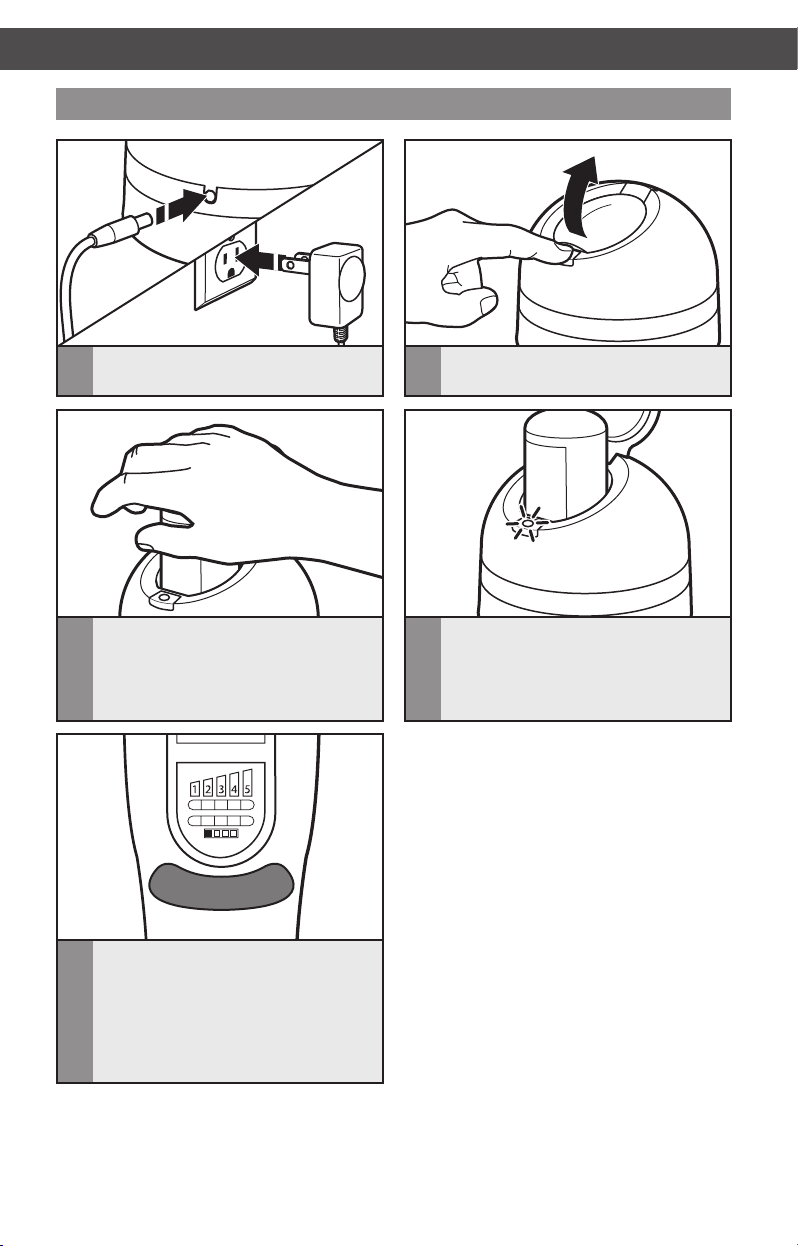 1 2 3 4 5