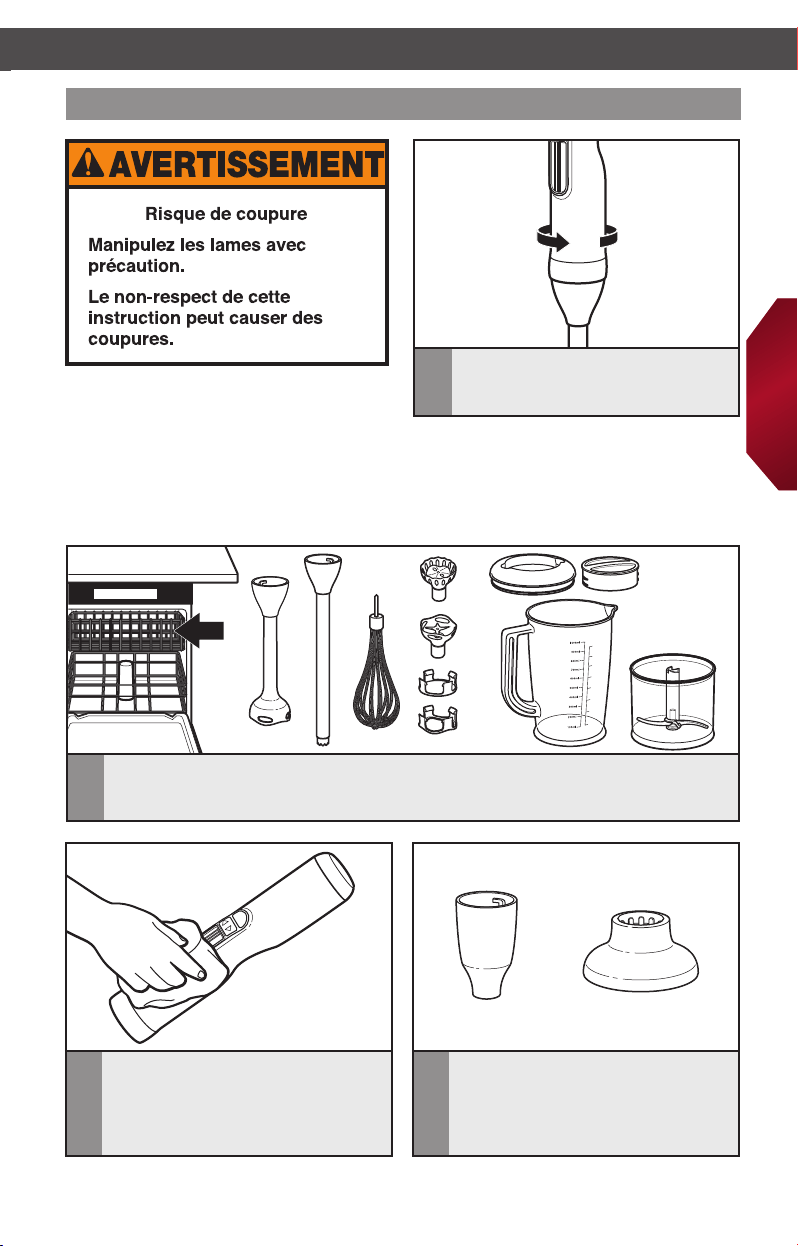 AVERTISSEMENT

Risque de coupure

Manipulez les lames avec précaution.

Le non-respect de cette instruction peut causer des coupures.