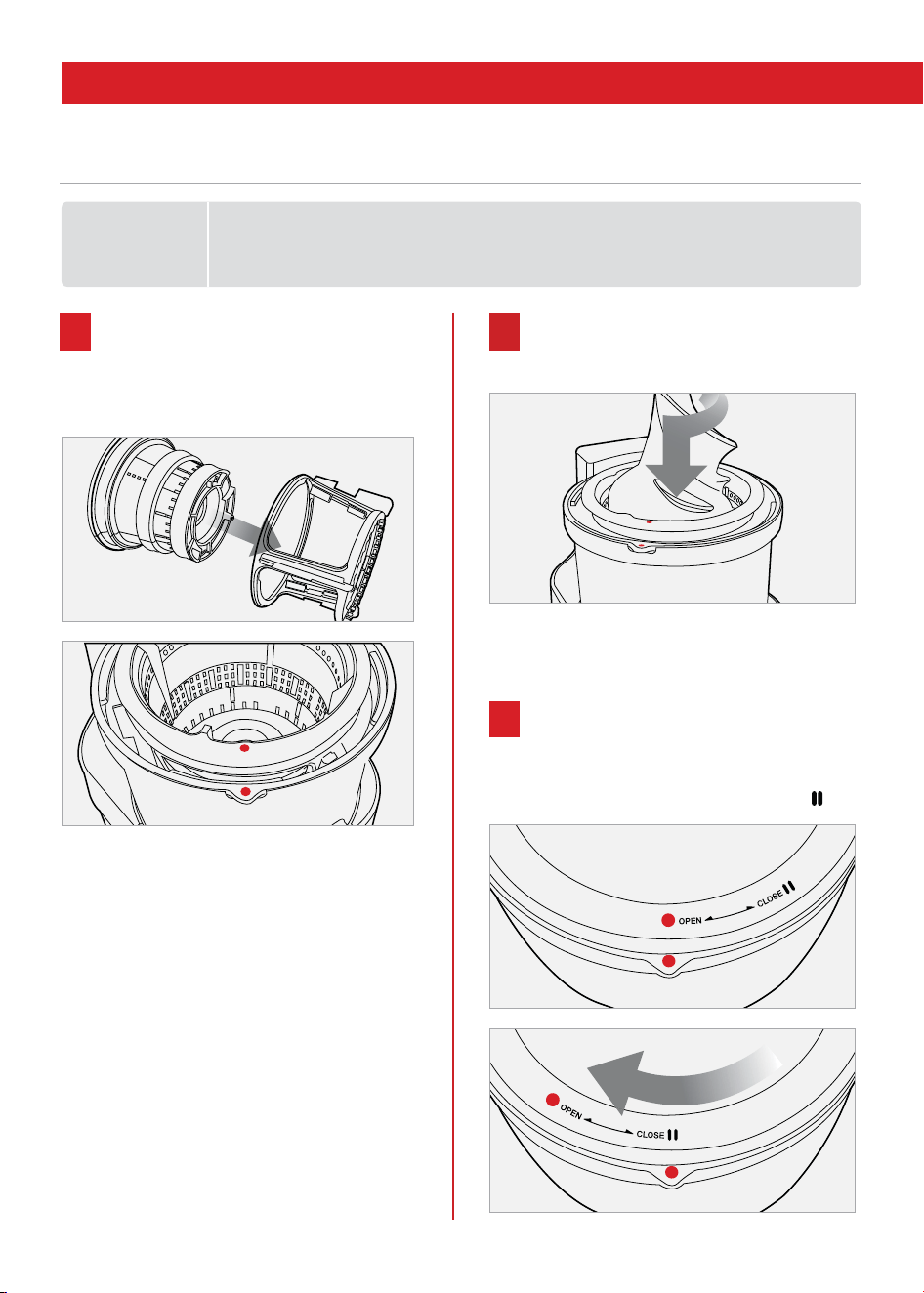 OPEN

CLOSE

OPEN

CLOSE