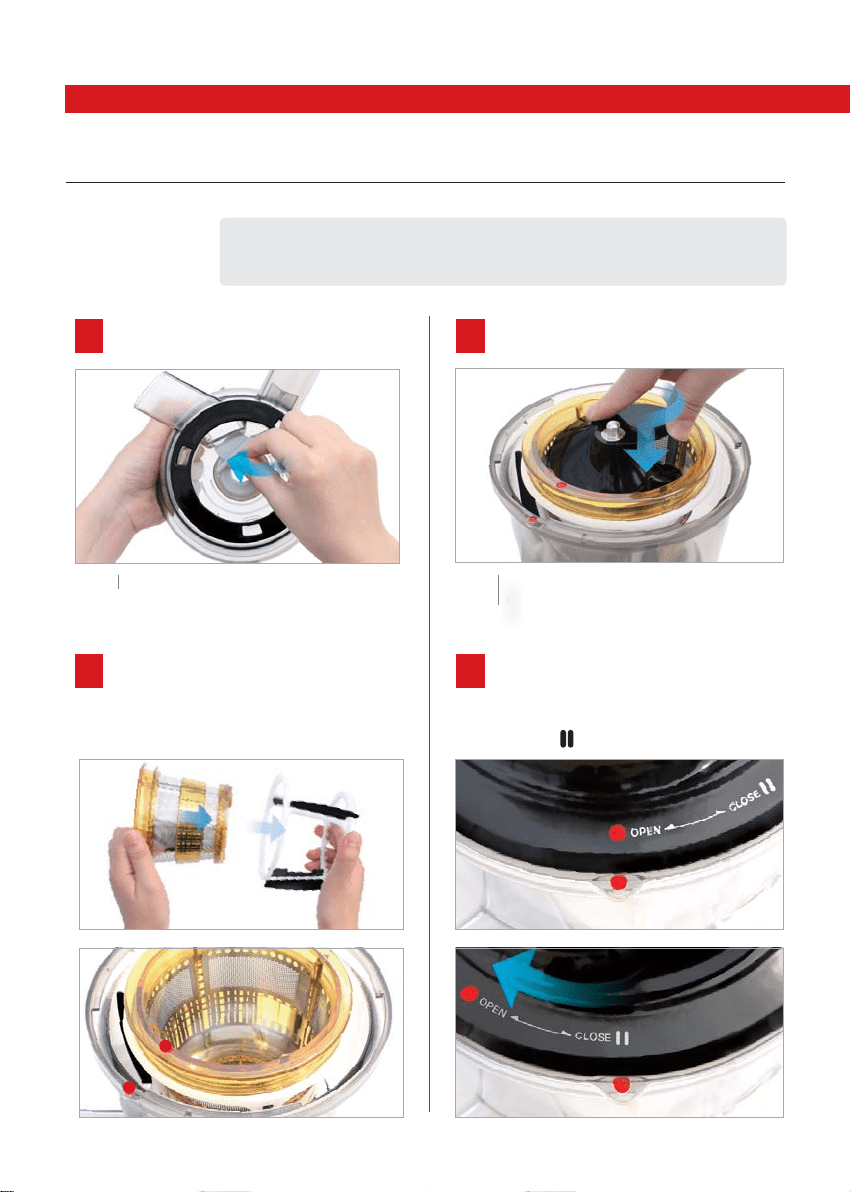 OPEN CLOSE

OPEN CLOSE