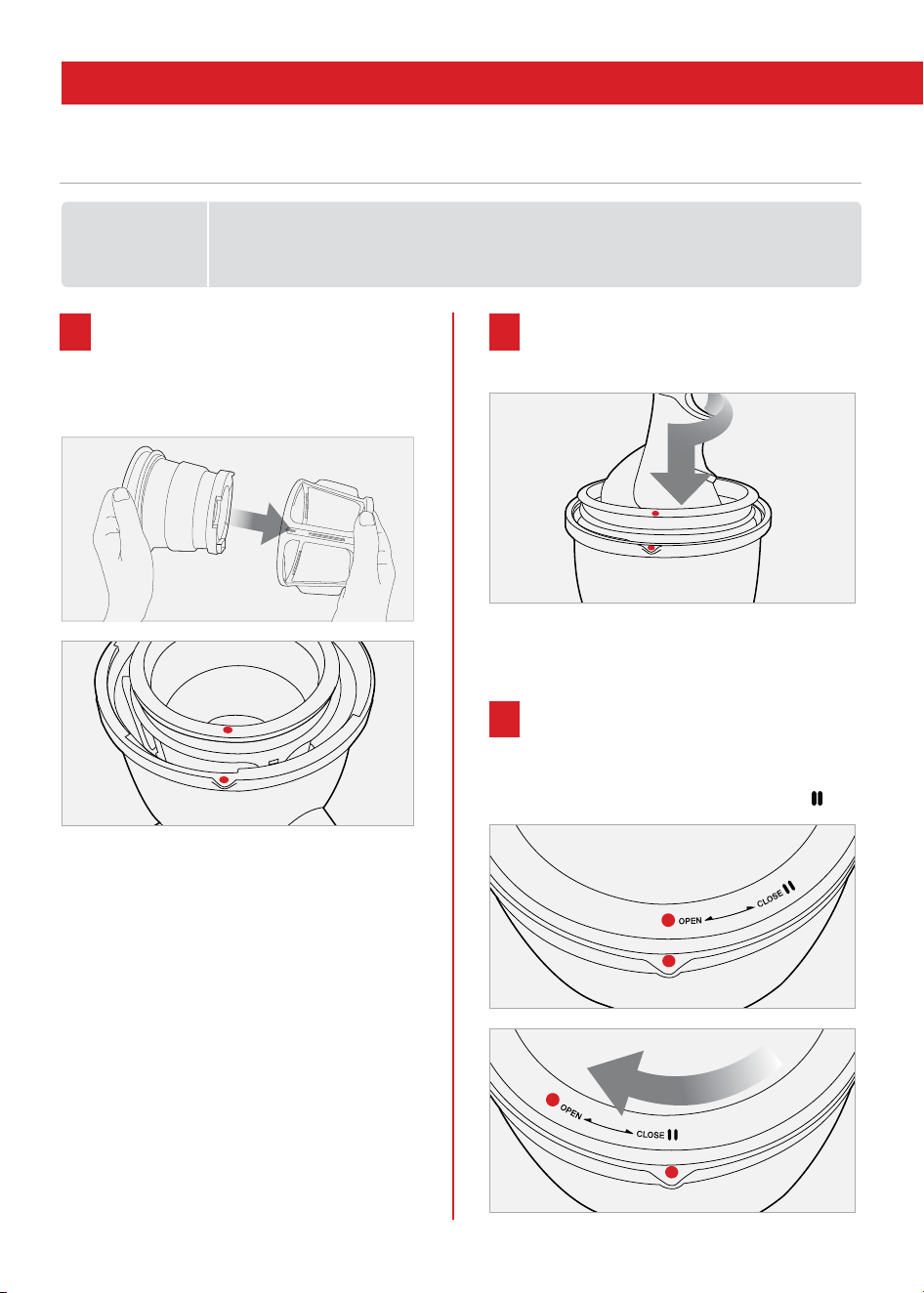 OPEN

CLOSE

OPEN

CLOSE