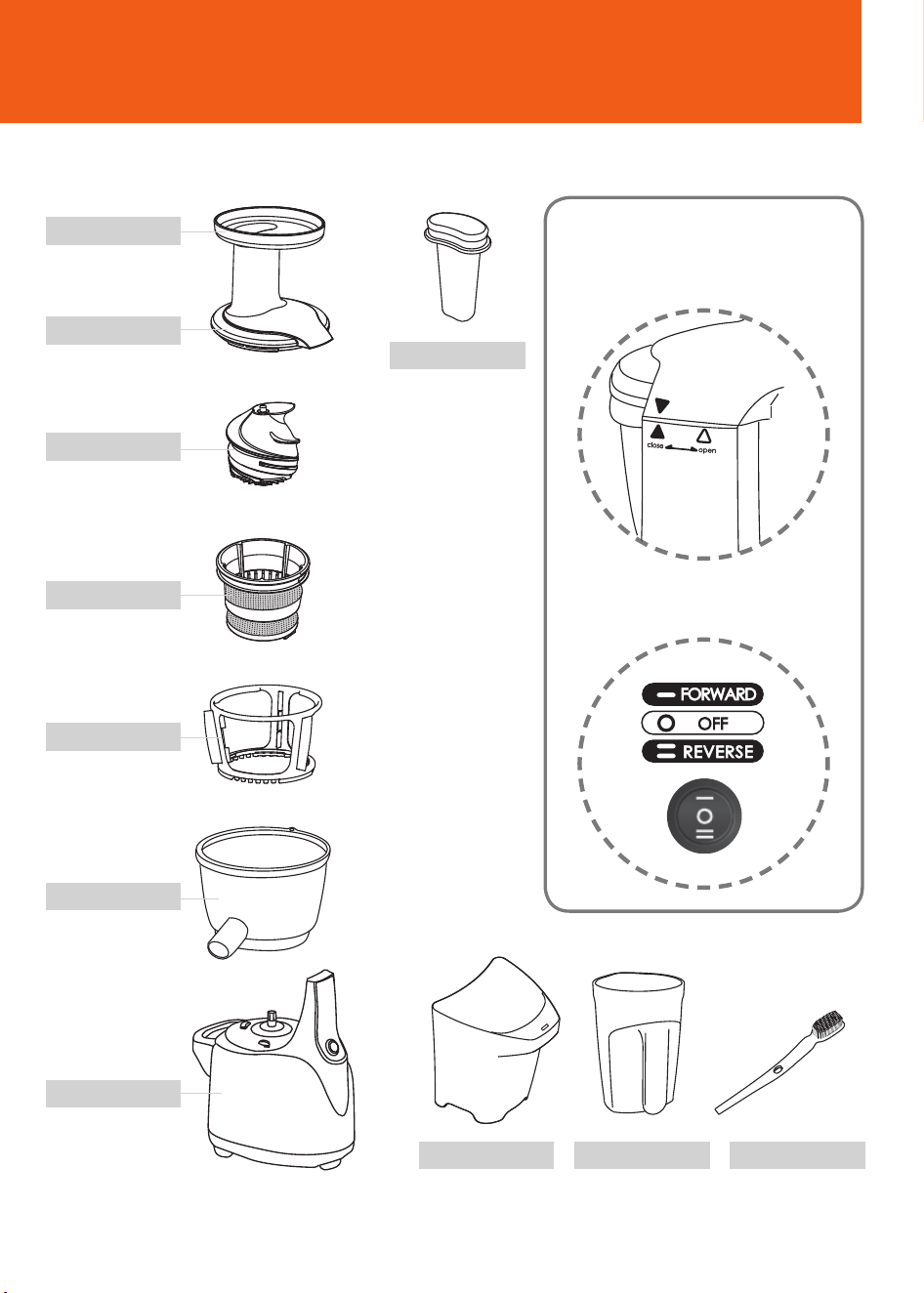 close open

FORWARD
OFF
REVERSE