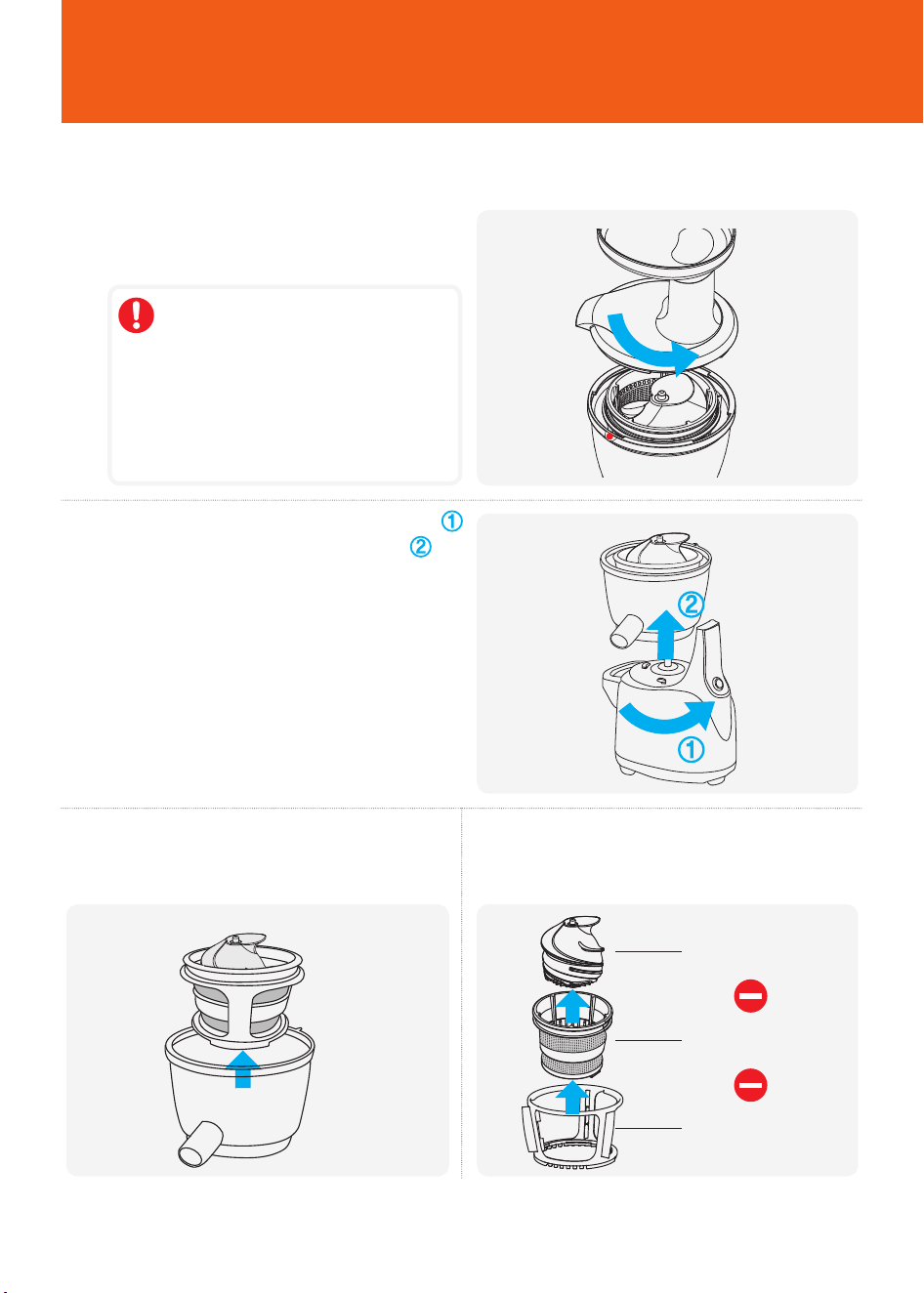 ①
②

②

①