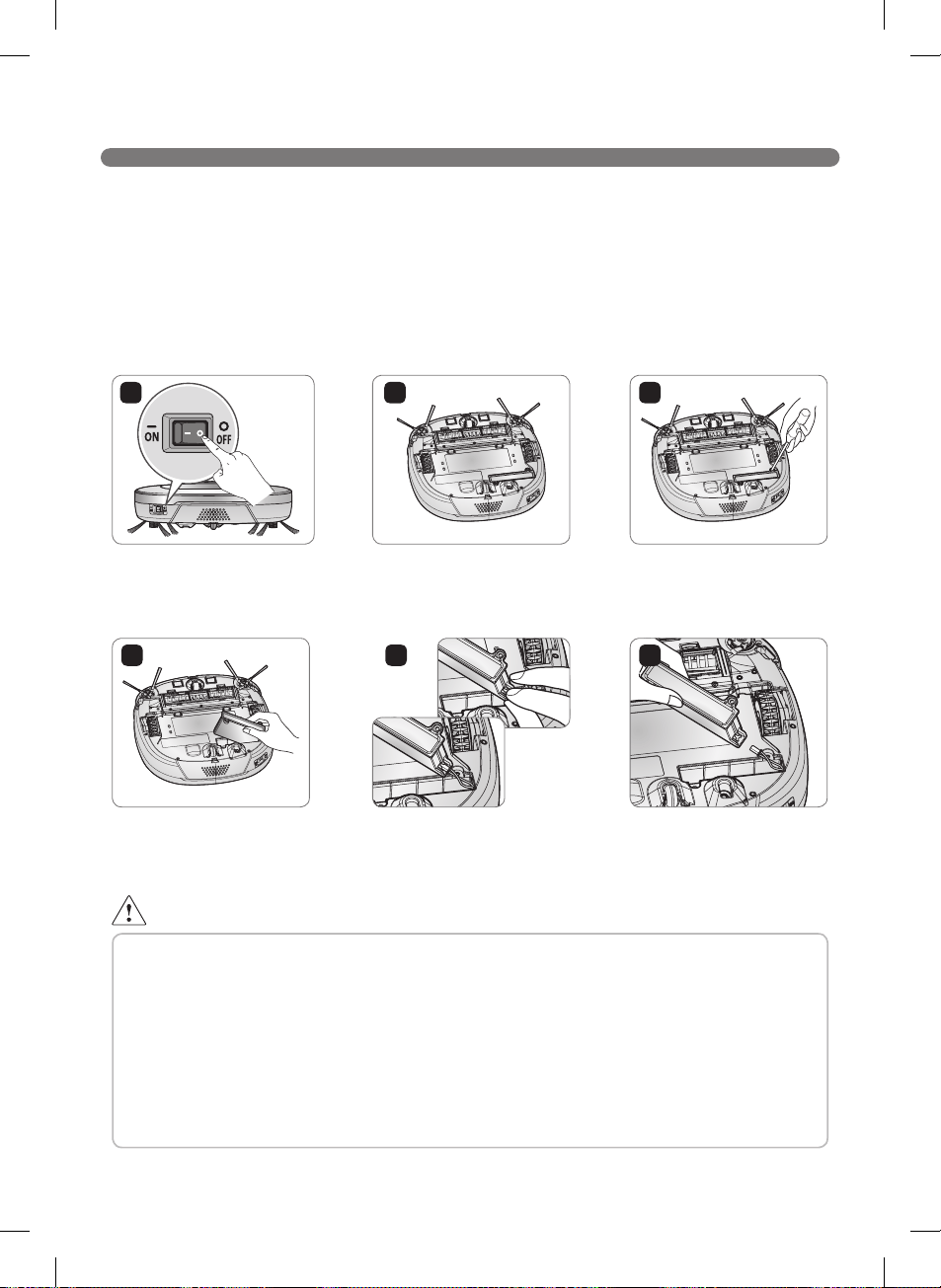 ON
OFF