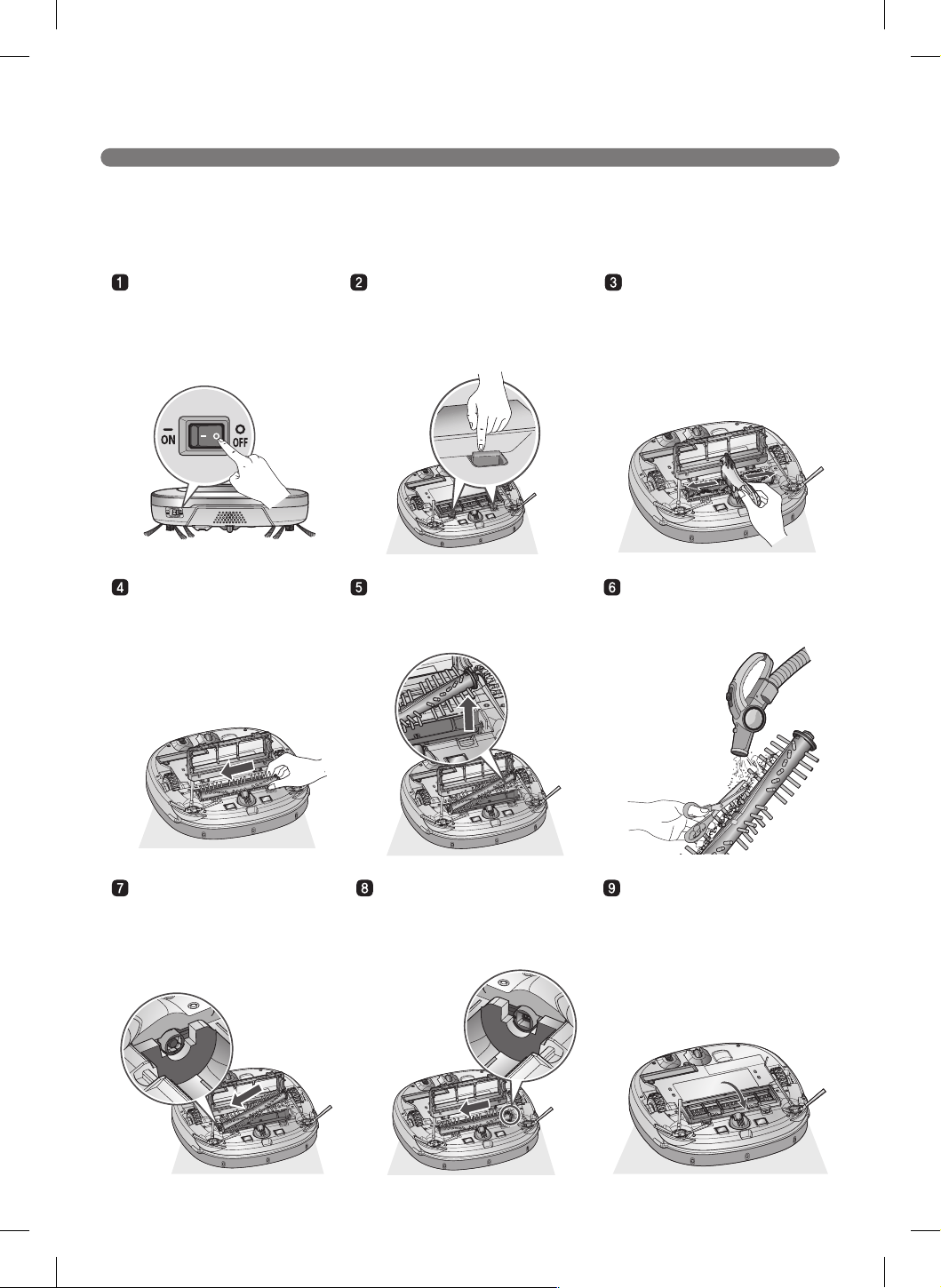 1

2

3

ON

OFF

4

5

6

7

8

9