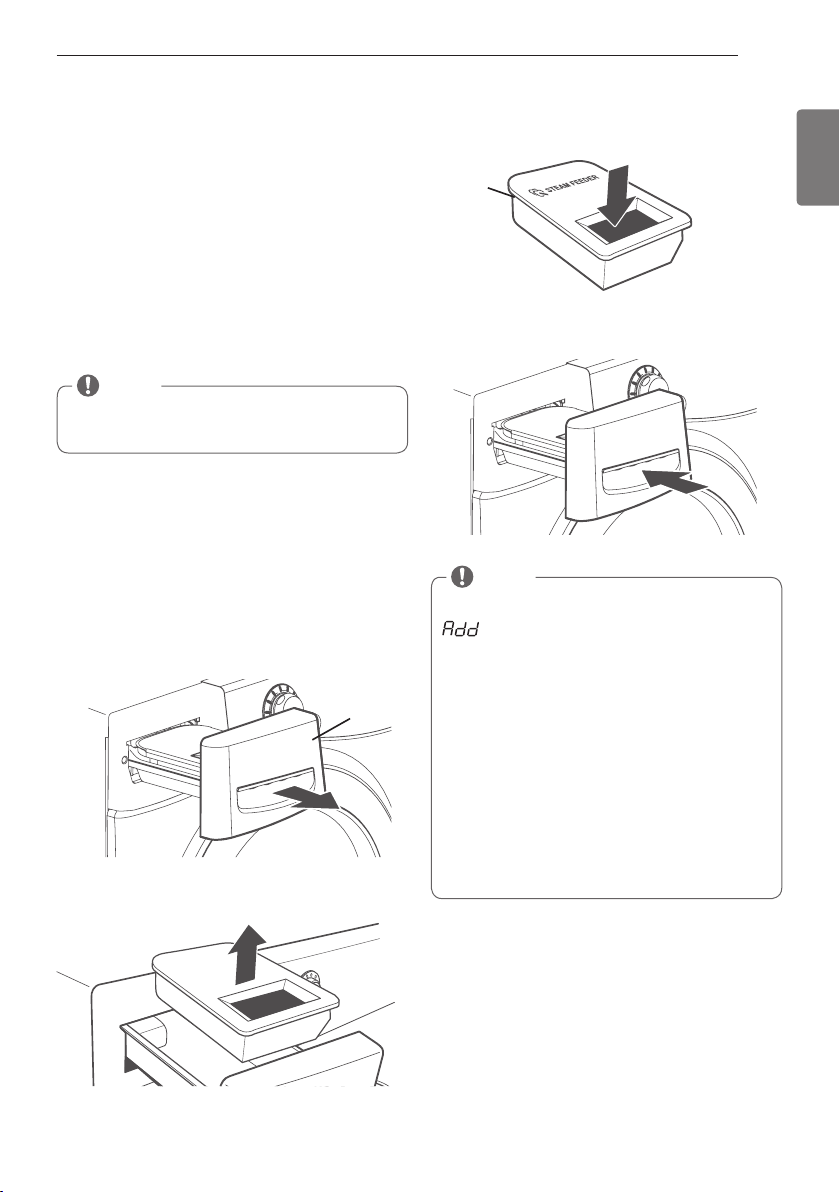 STEAM FEEDER

Add