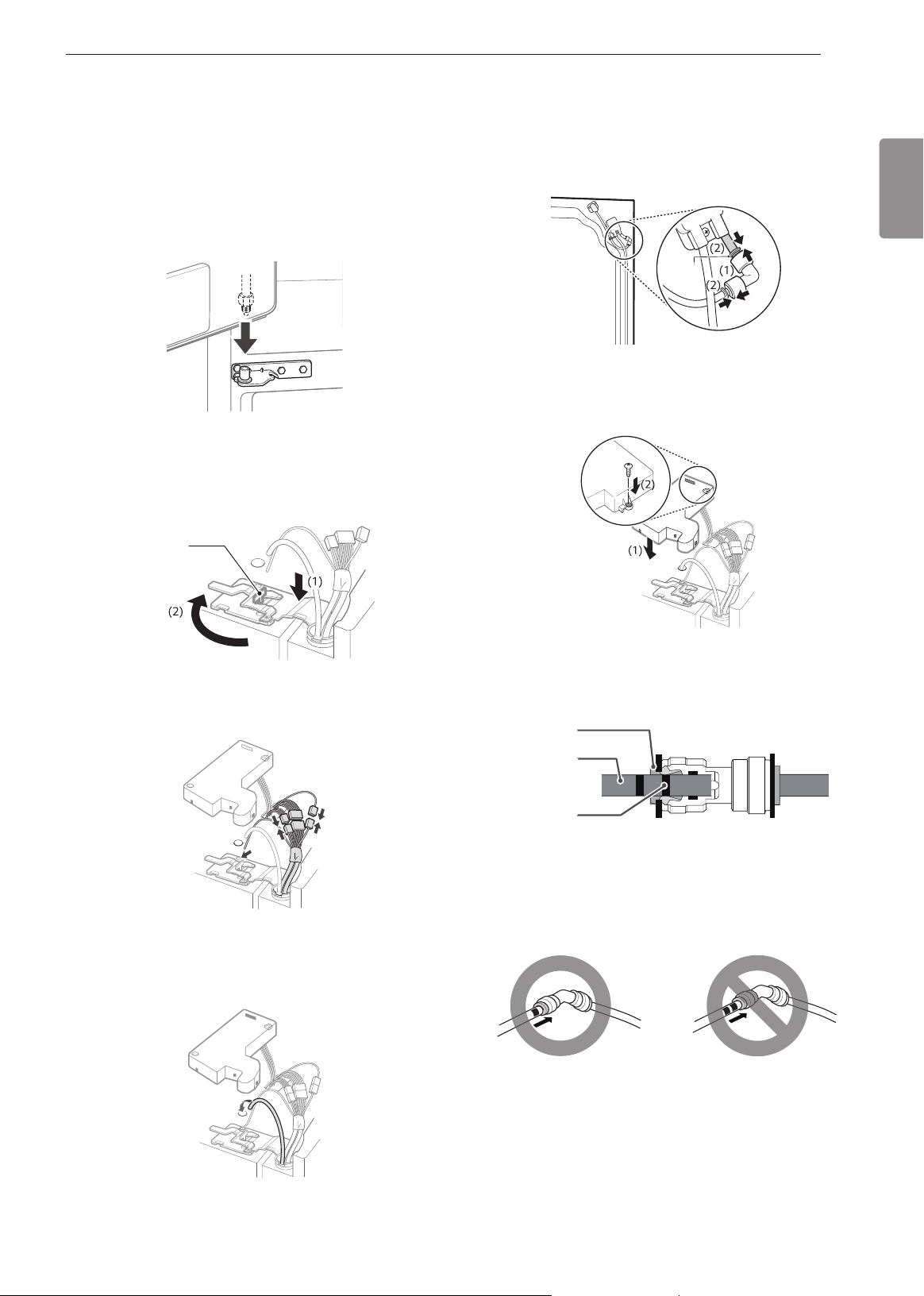 (2)
(1)
(2)

(1)
(2)

(2)
(1)