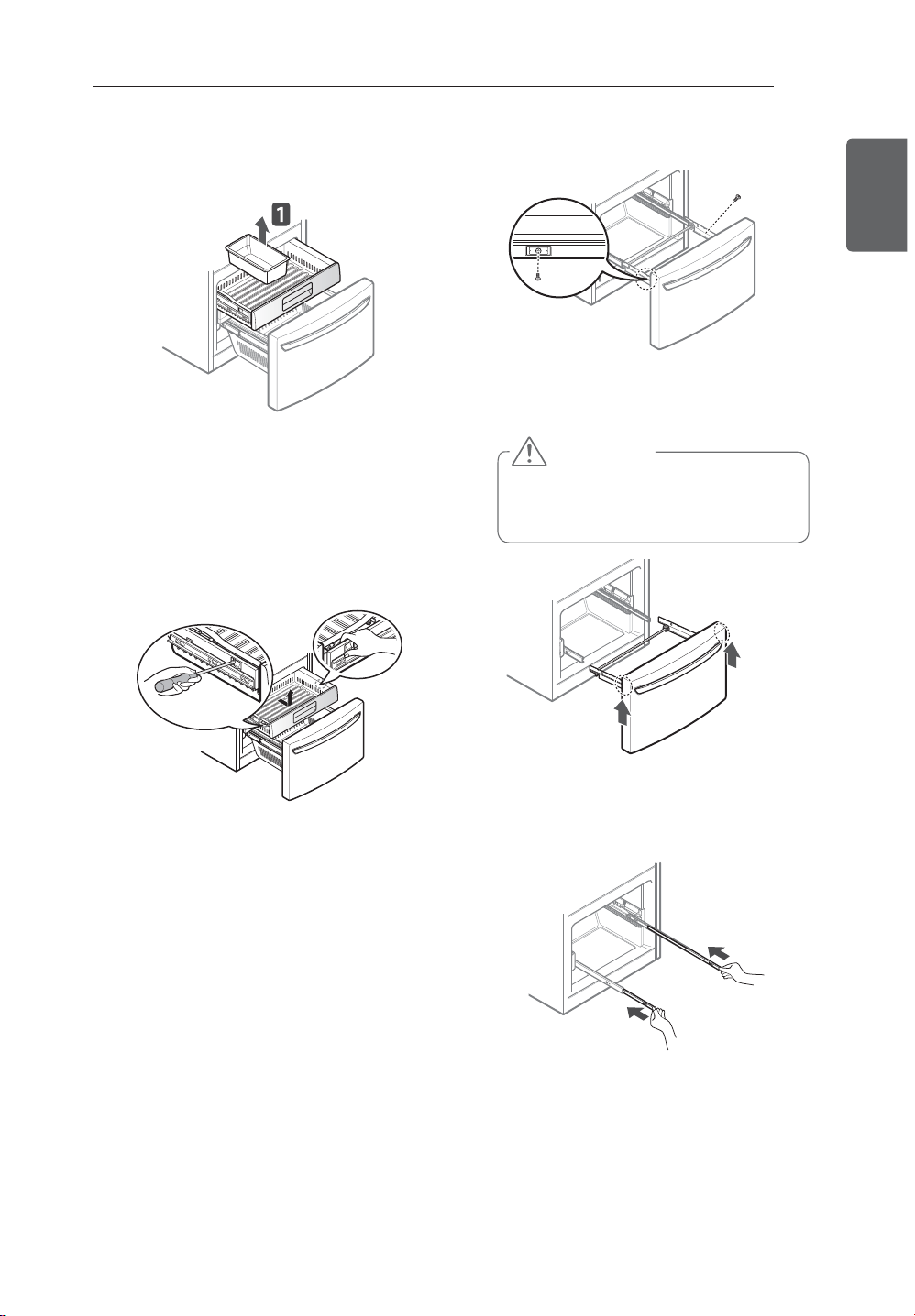 1