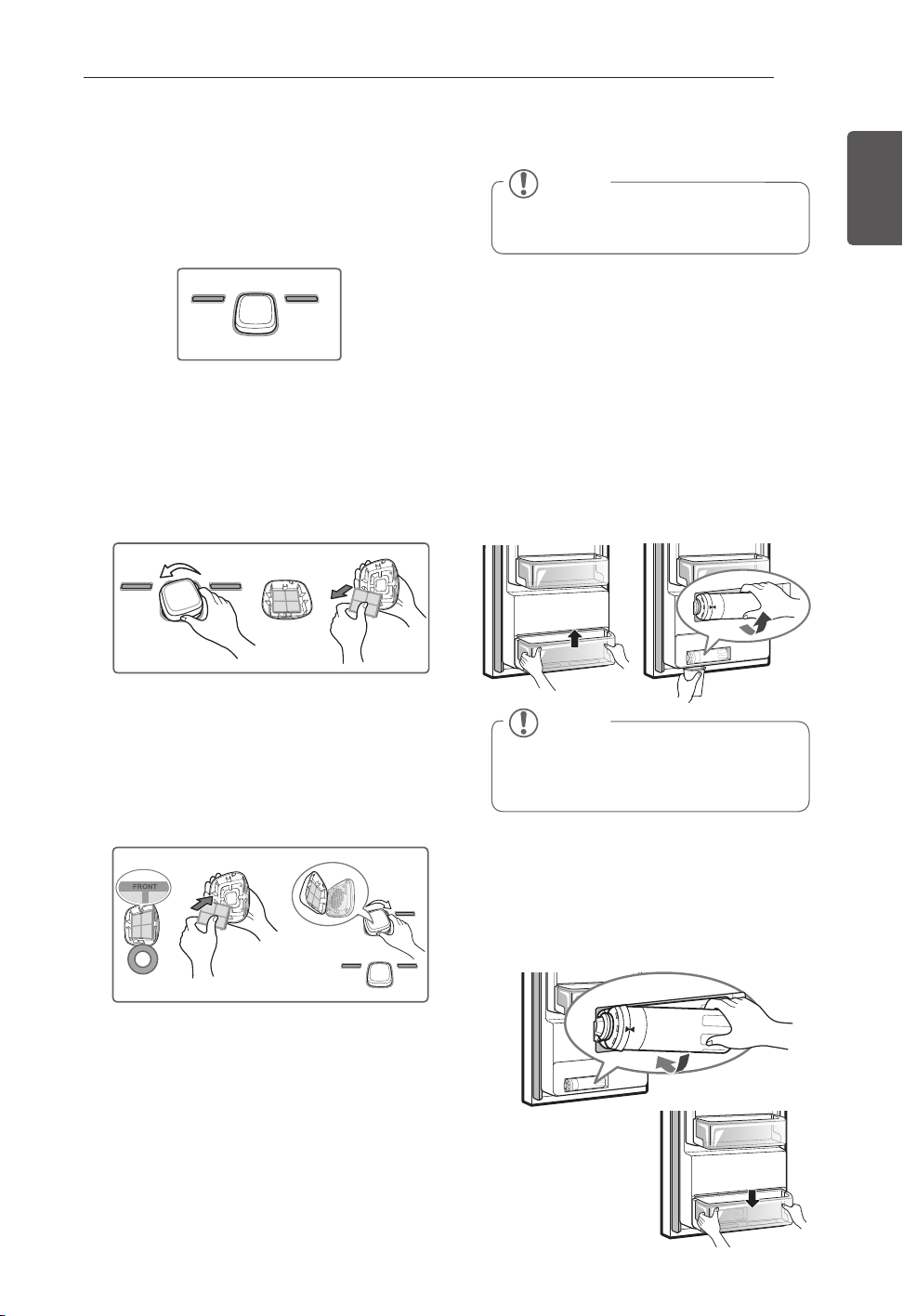 FRONT