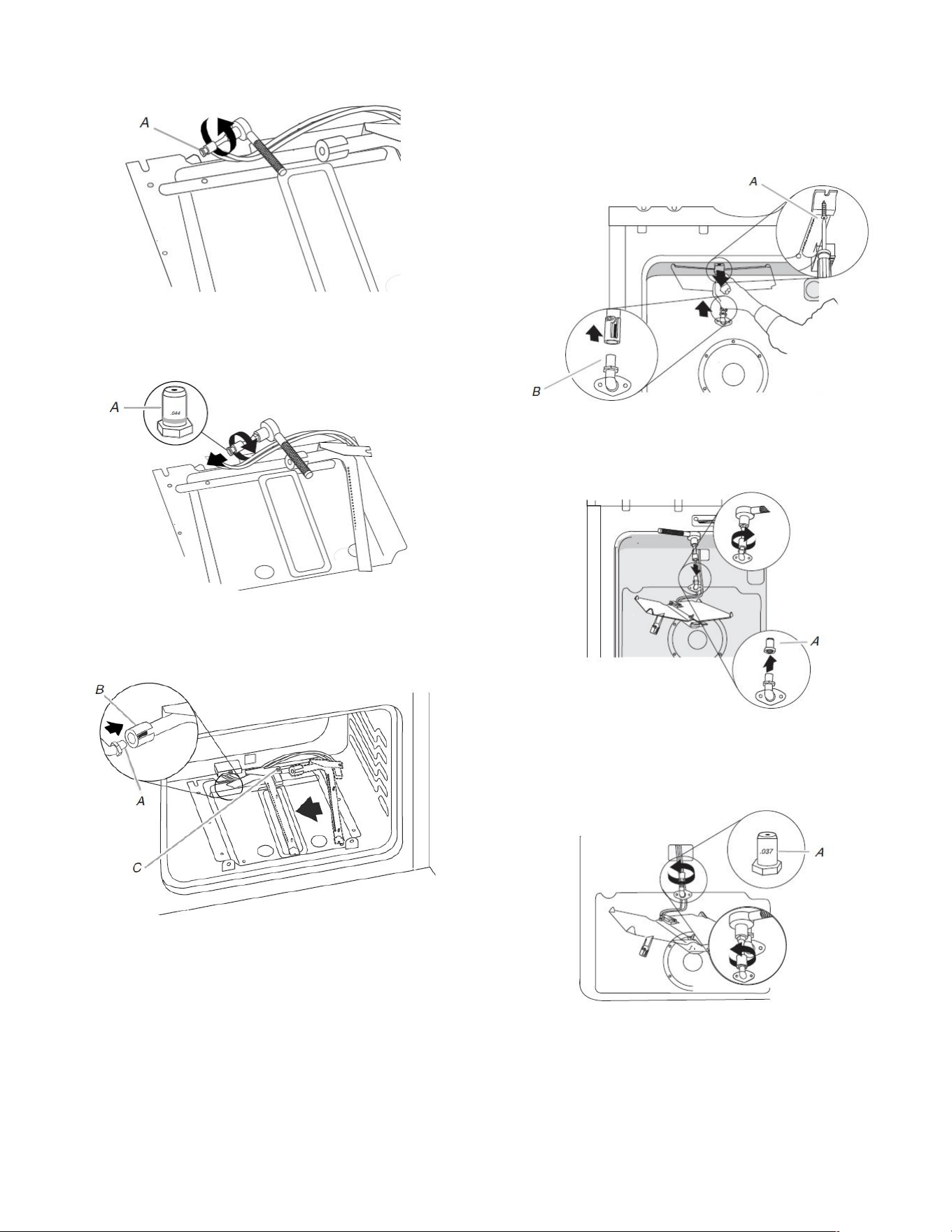 A

A
.044

B
A
C

A
B

A

.037
A