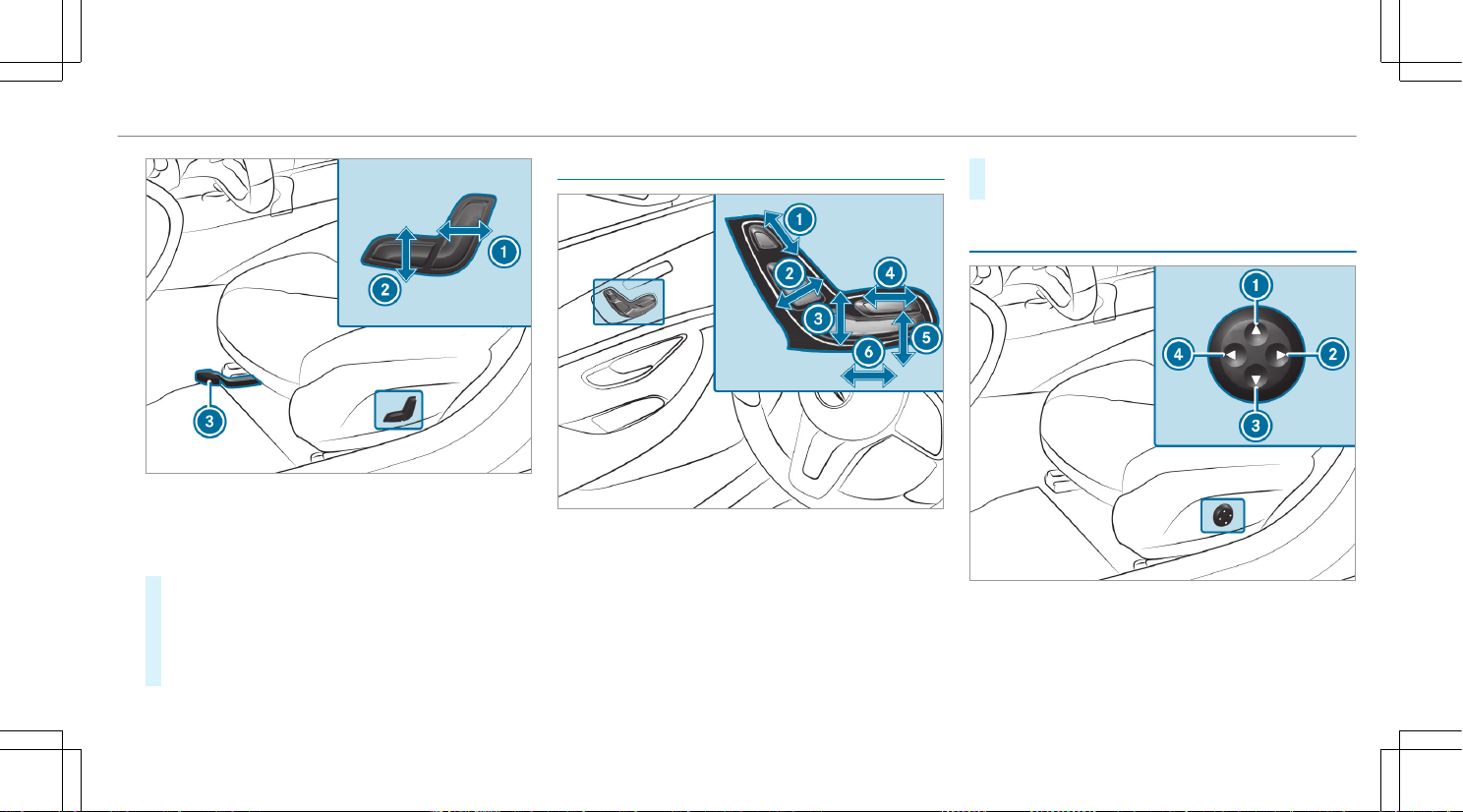 1
2
3

1
2
3
4
5
6

1
2
3
4