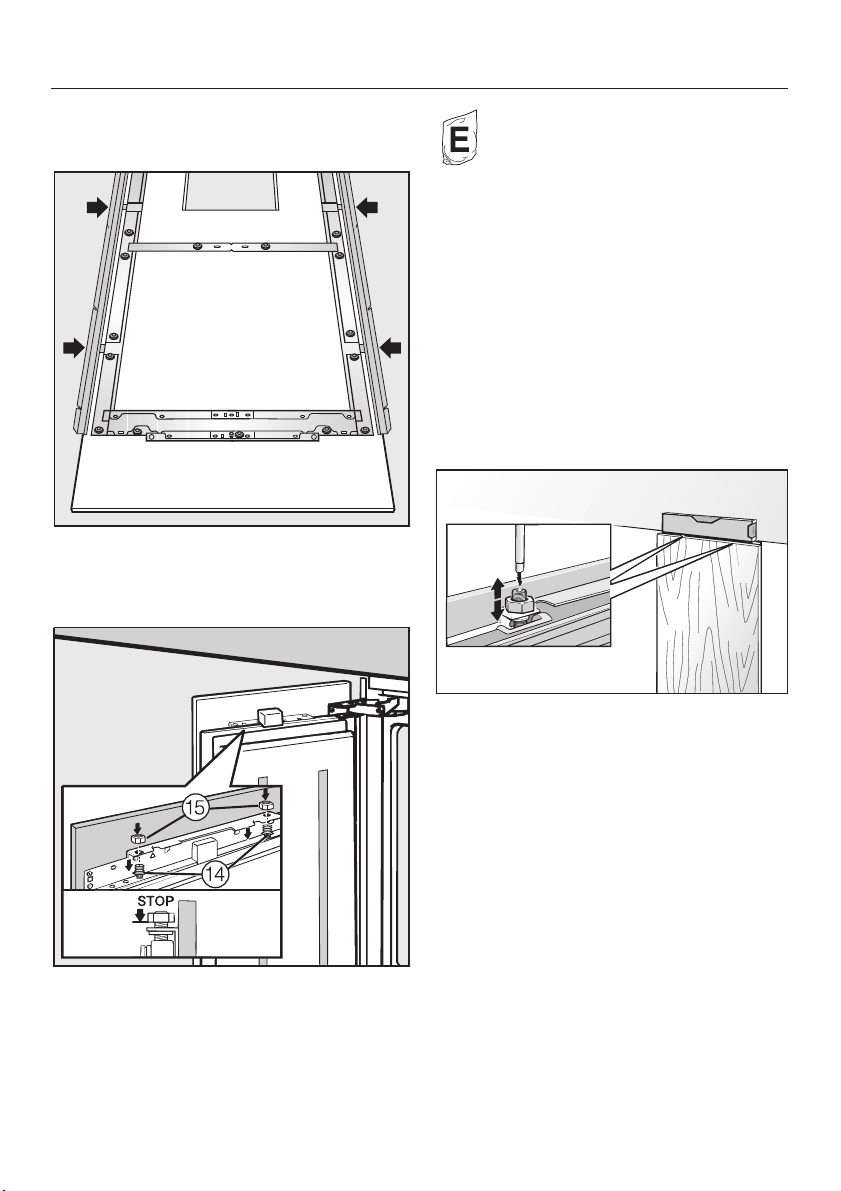 E

15

14

STOP