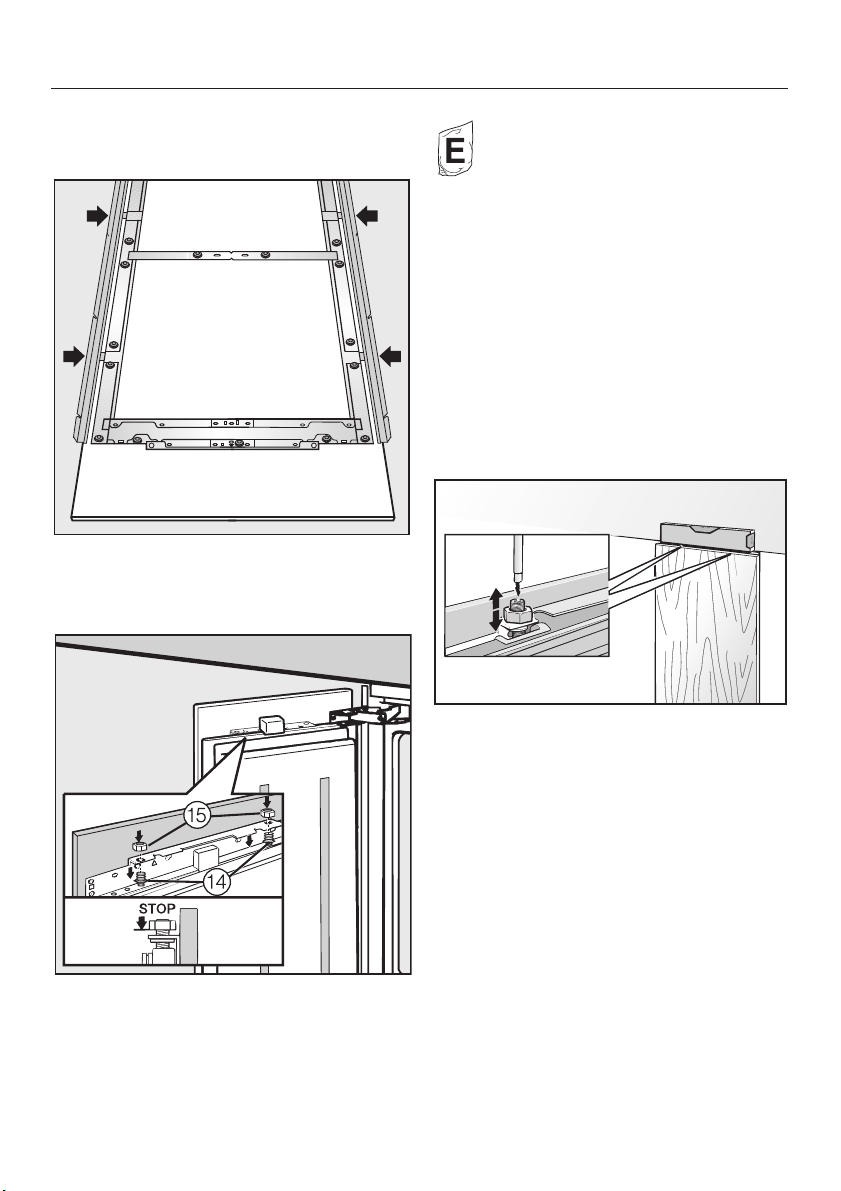 E

15

14

STOP