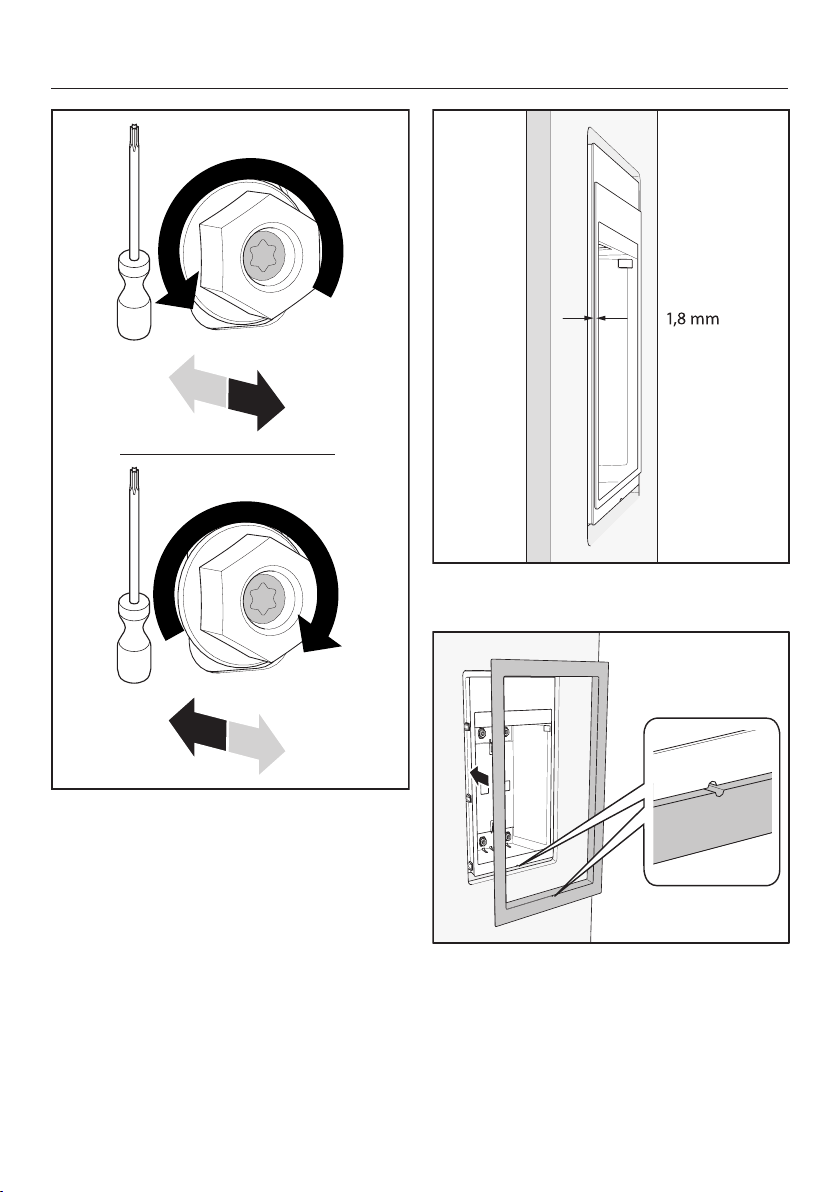 1,8 mm