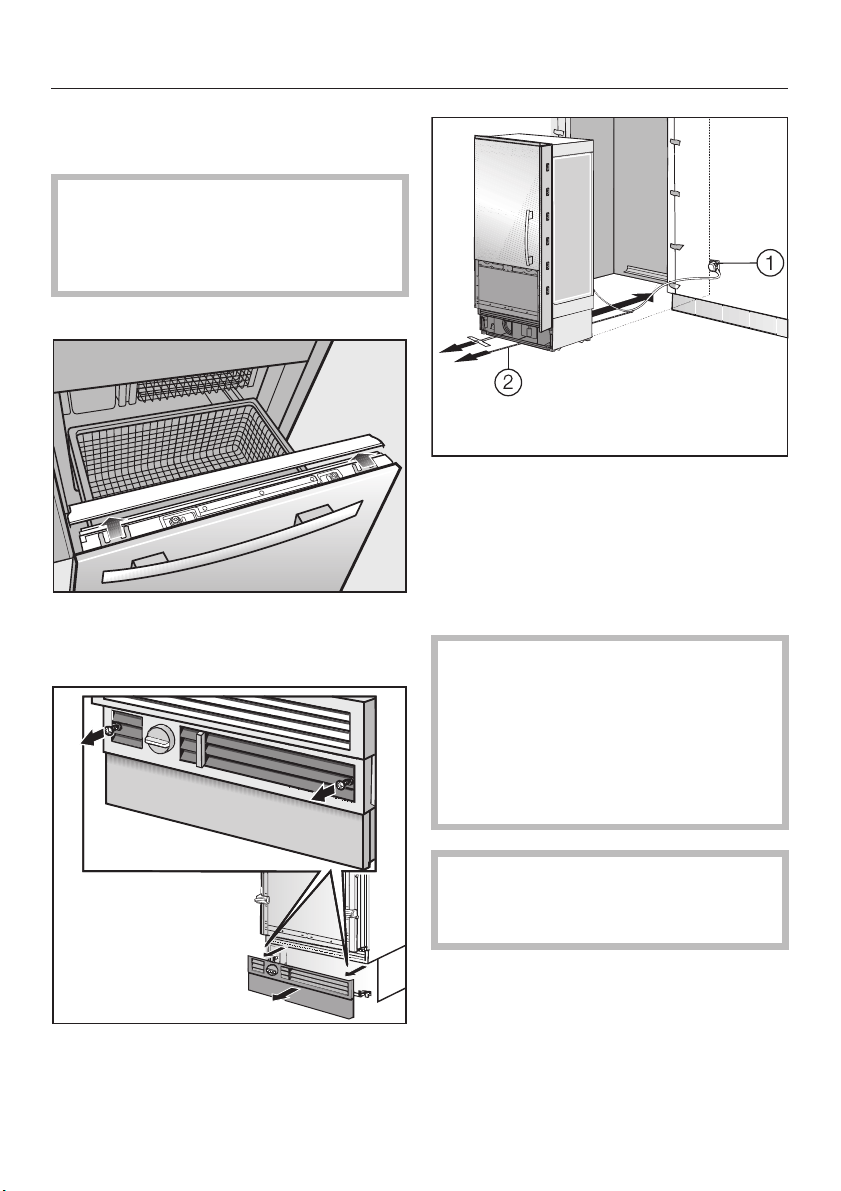 1

2