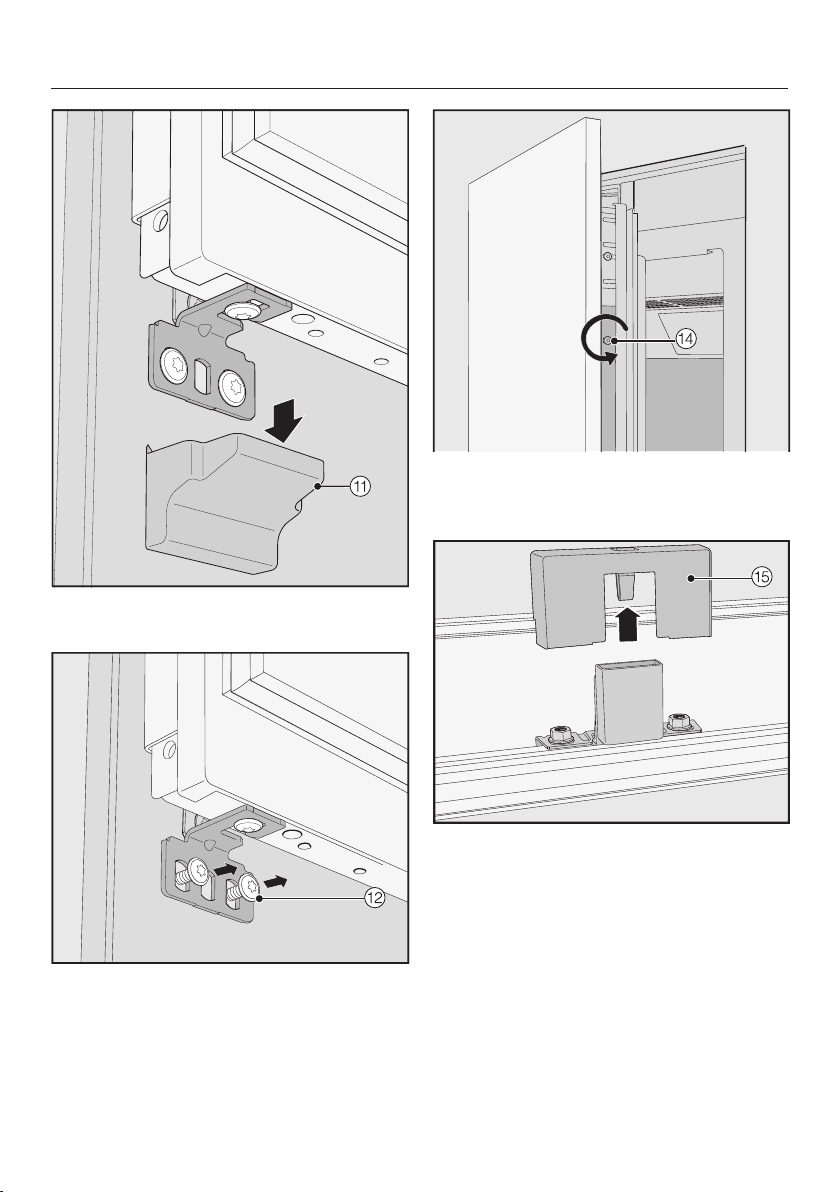 ⑪

⑫

⑭

⑮