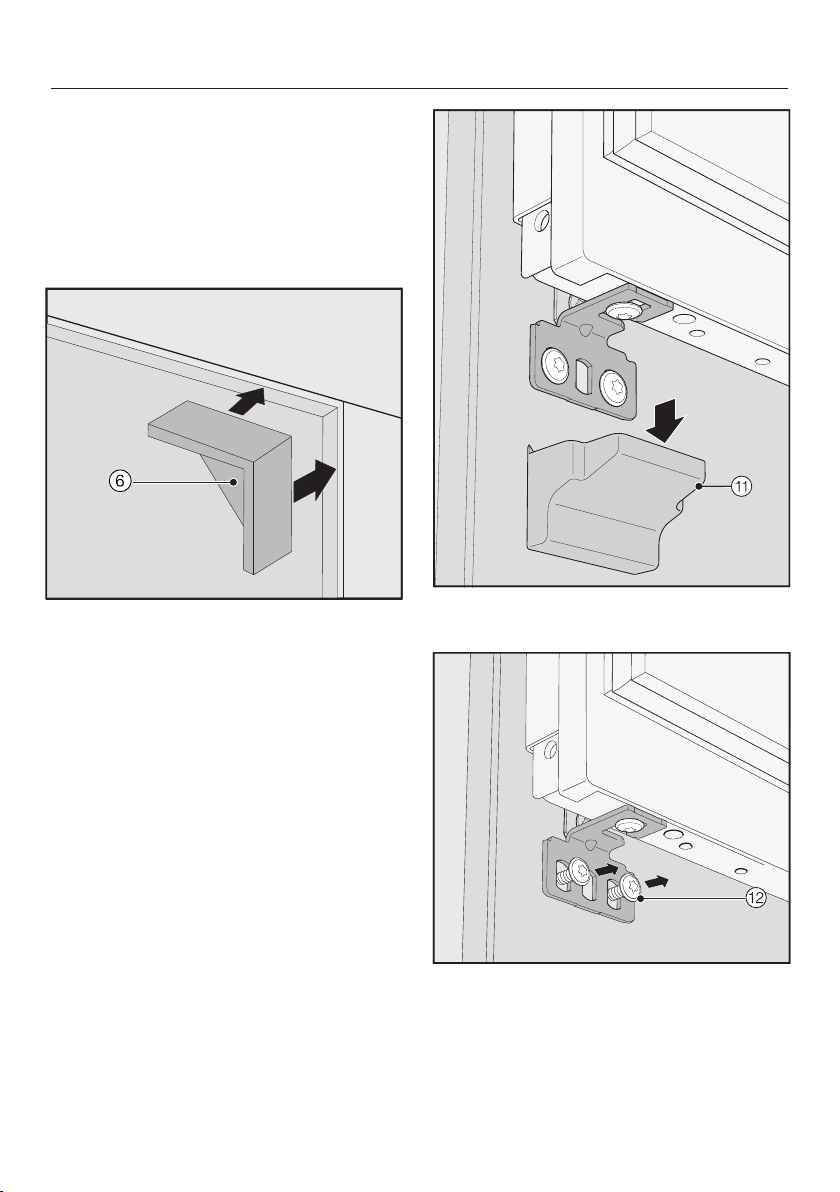 6

11

12