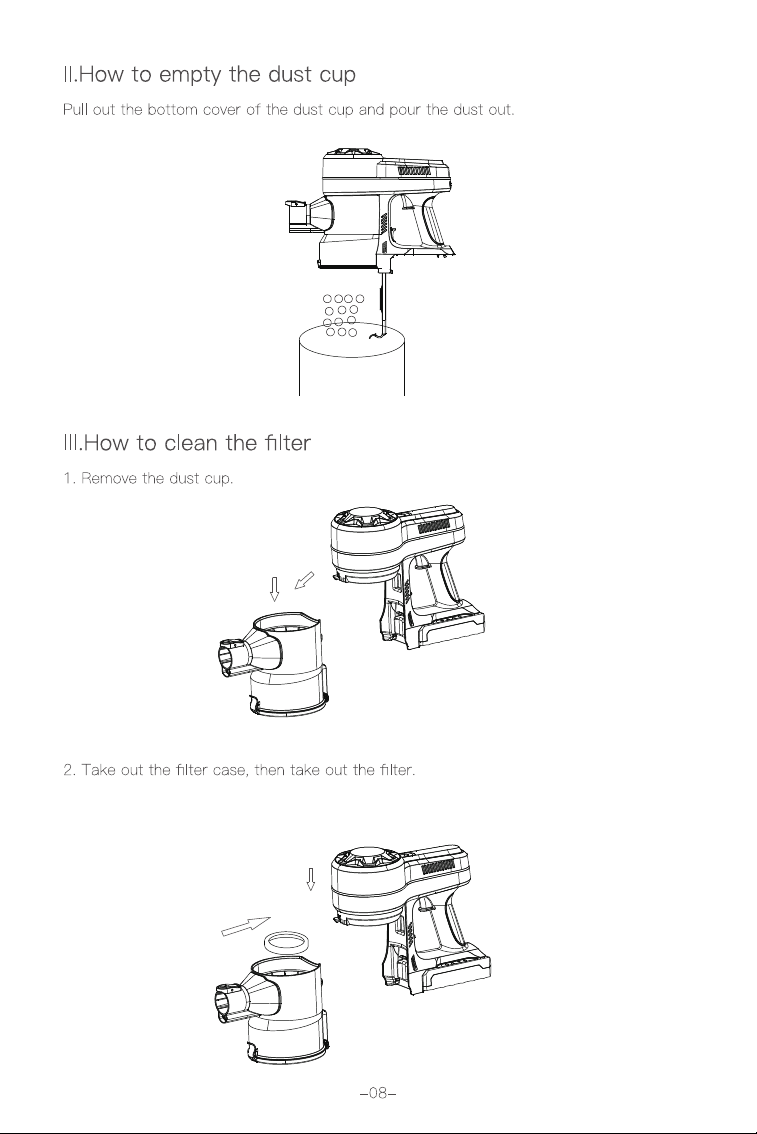 II.How to empty the dust cup

Pull out the bottom cover of the dust cup and pour the dust out.

III.How to clean the filter

1. Remove the dust cup.

2. Take out the filter case, then take out the filter.

-08-