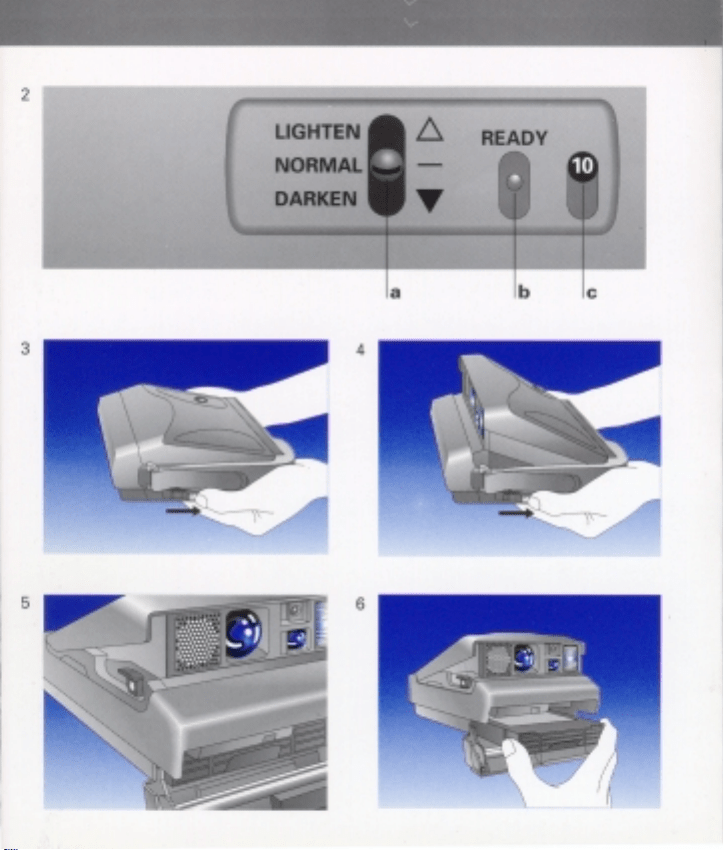 2

LIGHTEN
NORMAL
DARKEN

READY

10

a
b
c

3

4

5

6