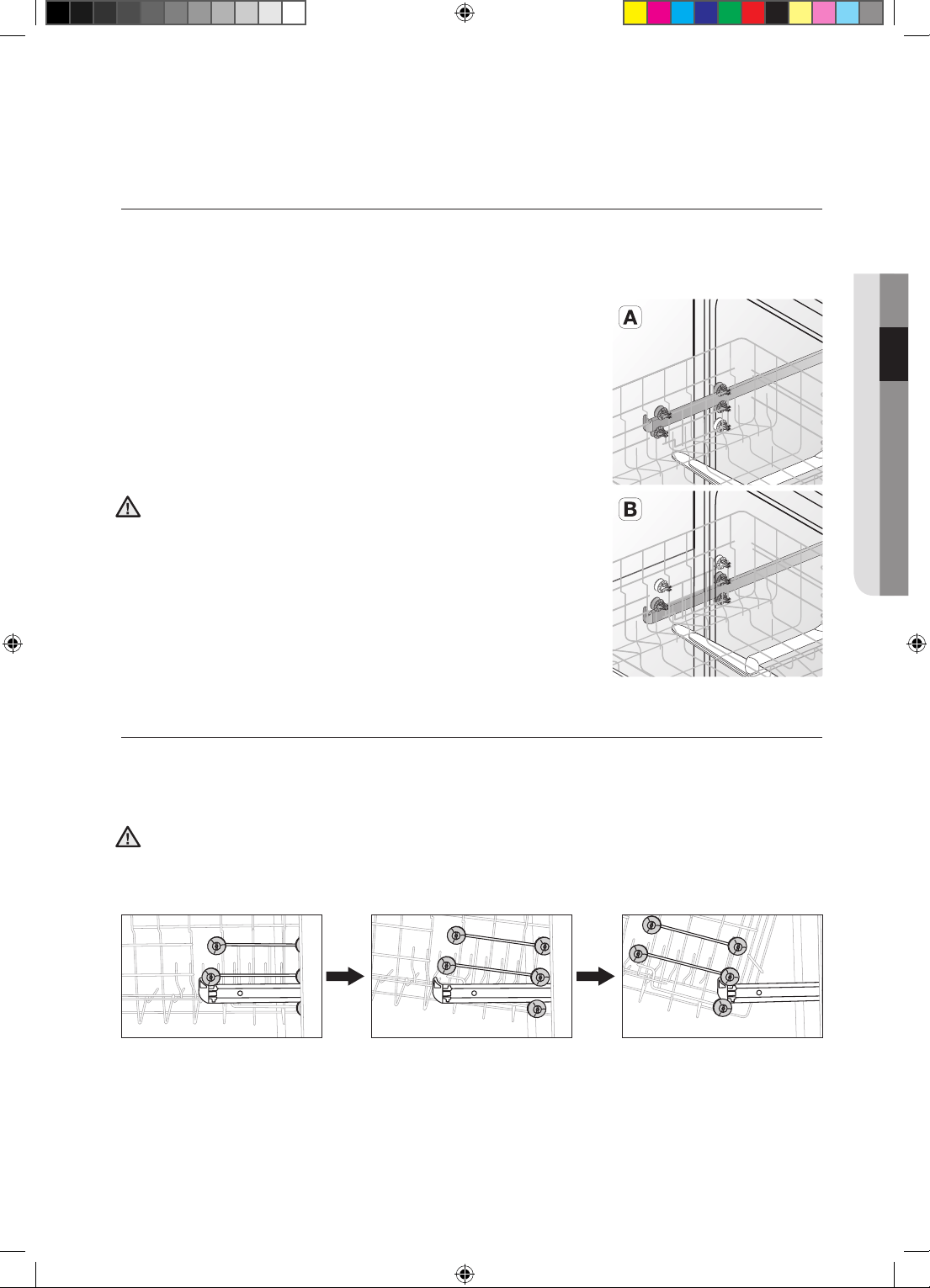 A

B