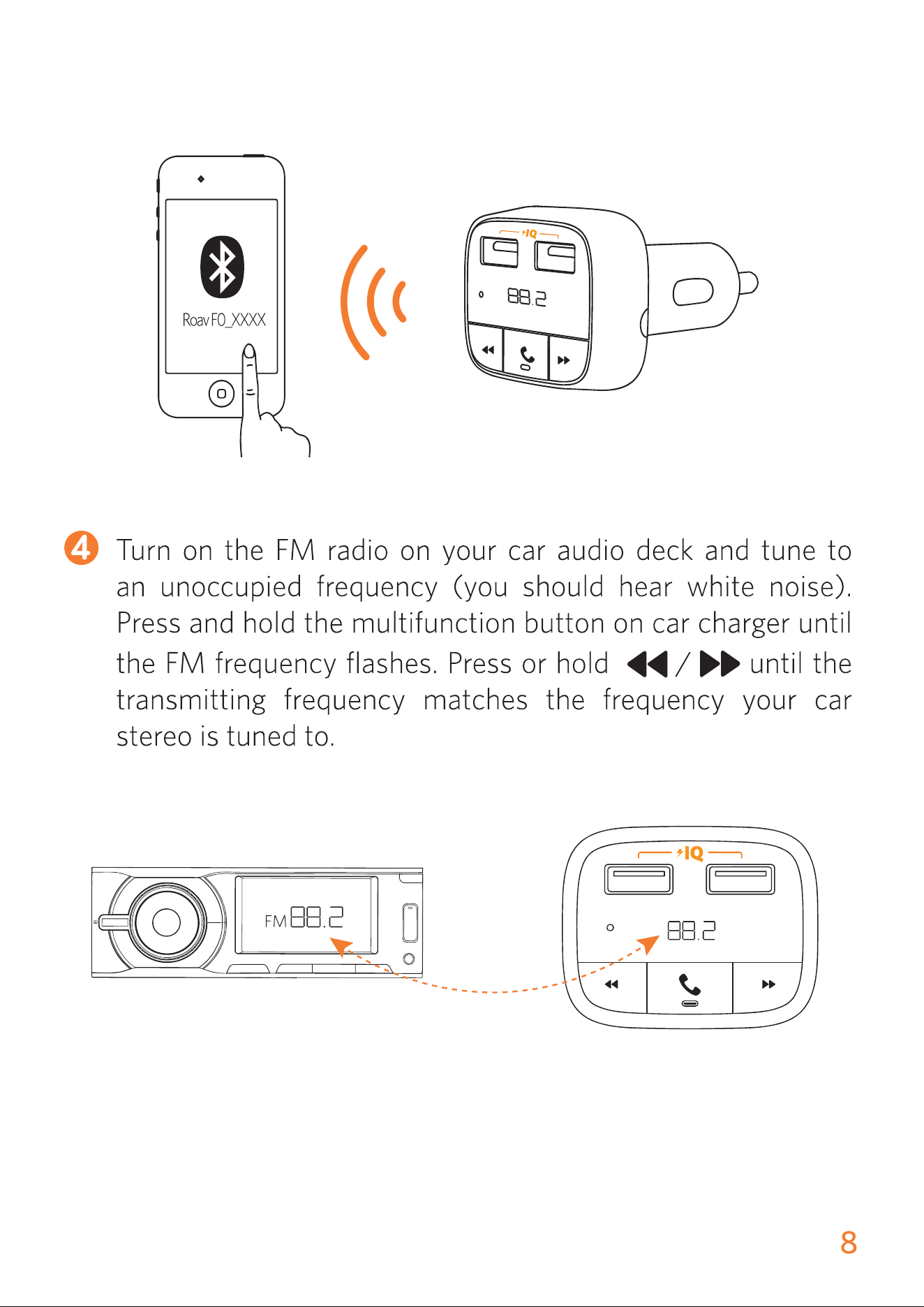 Roav F0_XXXX

IQ

88.2

4 Turn on the FM radio on your car audio deck and tune to an unoccupied frequency (you should hear white noise). Press and hold the multifunction button on car charger until the FM frequency flashes. Press or hold ◀◀ / ▶▶ until the transmitting frequency matches the frequency your car stereo is tuned to.

FM 88.2

IQ

88.2

8