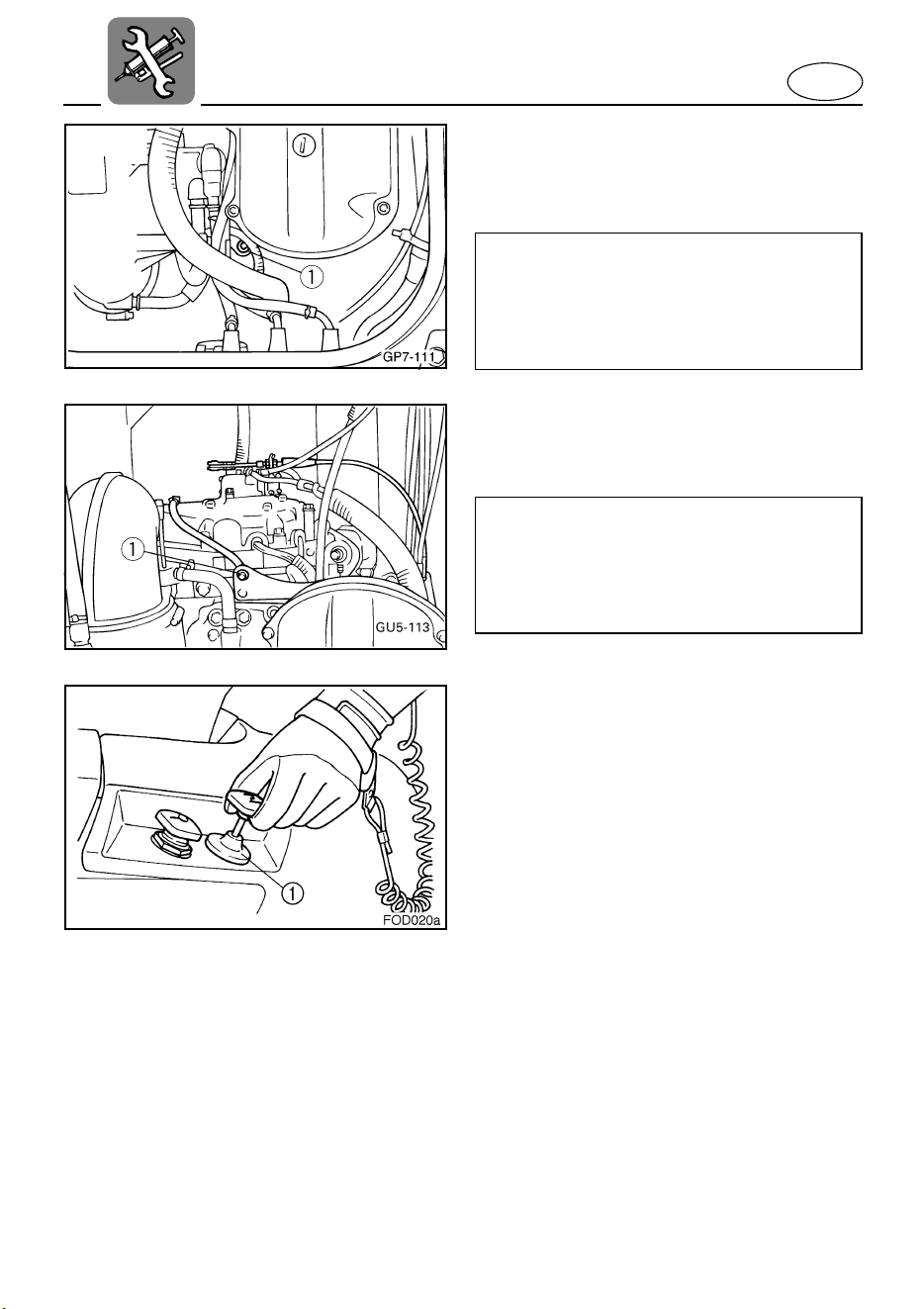 1

GP7-111

1

GU5-113

1

FOD020a