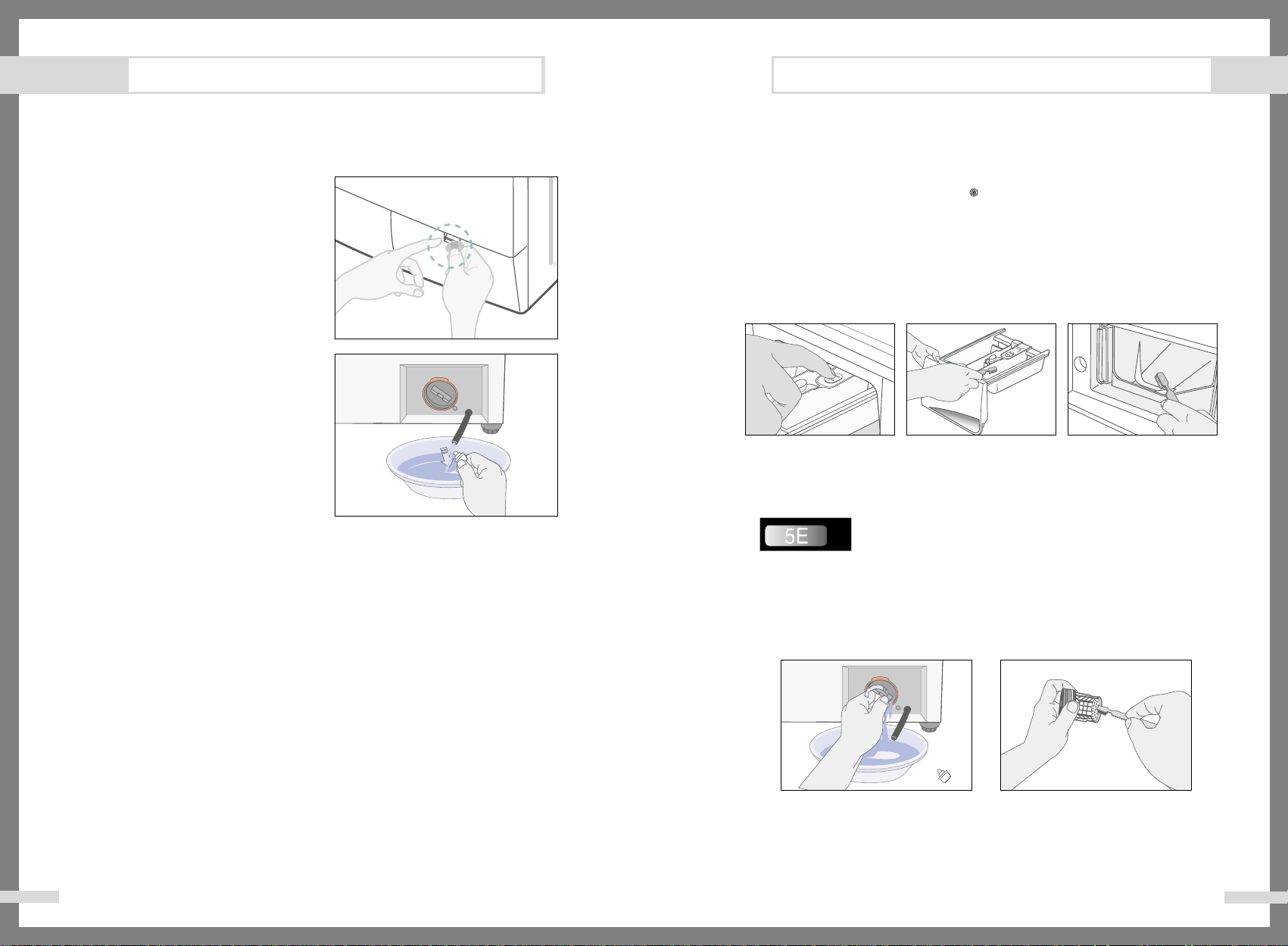 5E