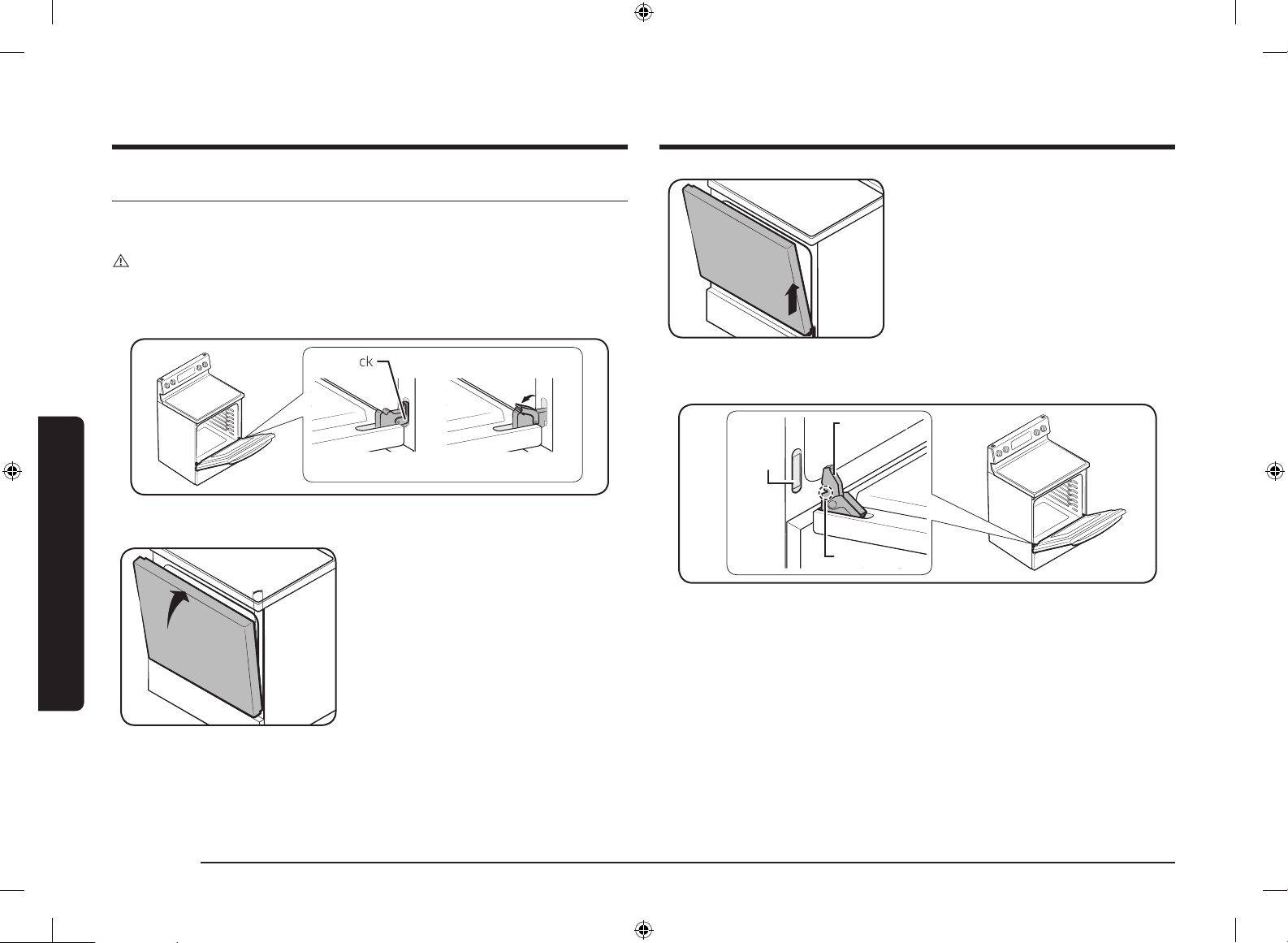 ck