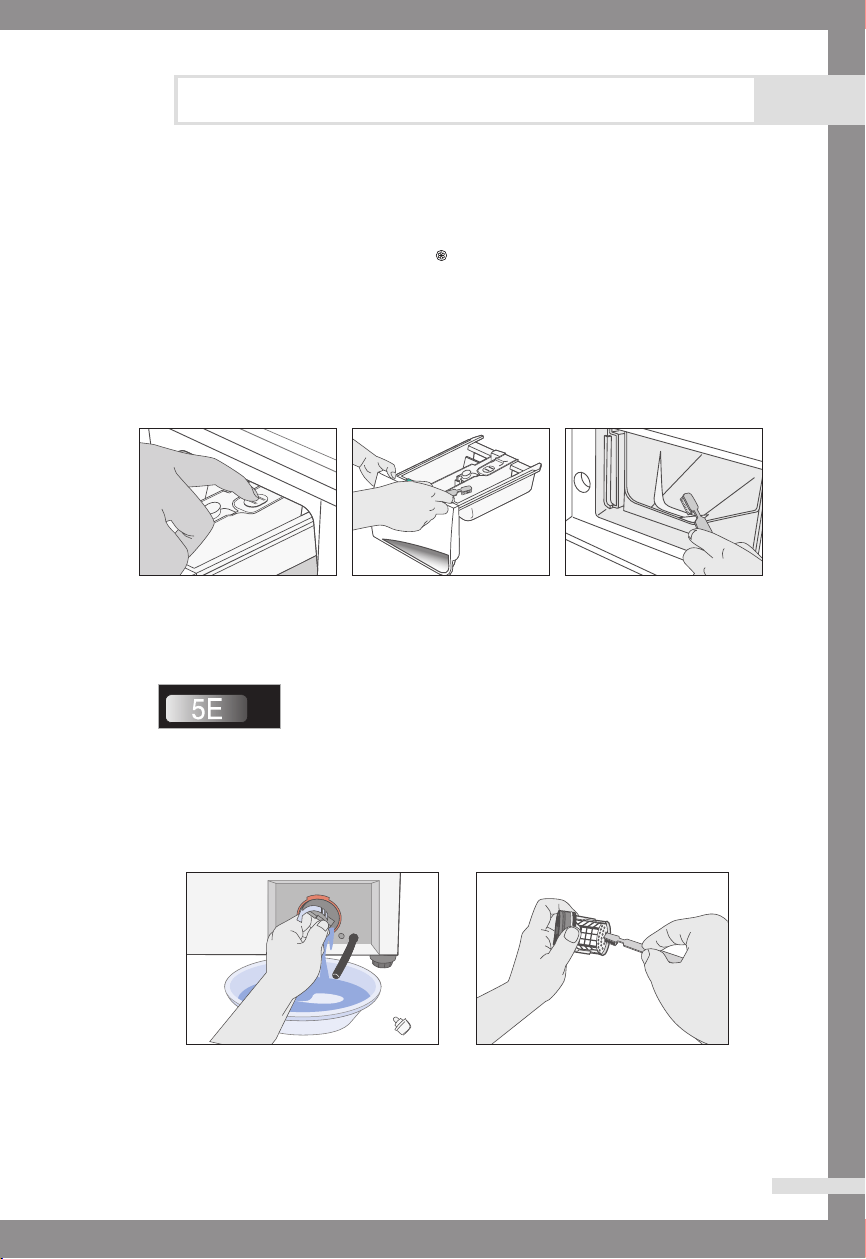 5E