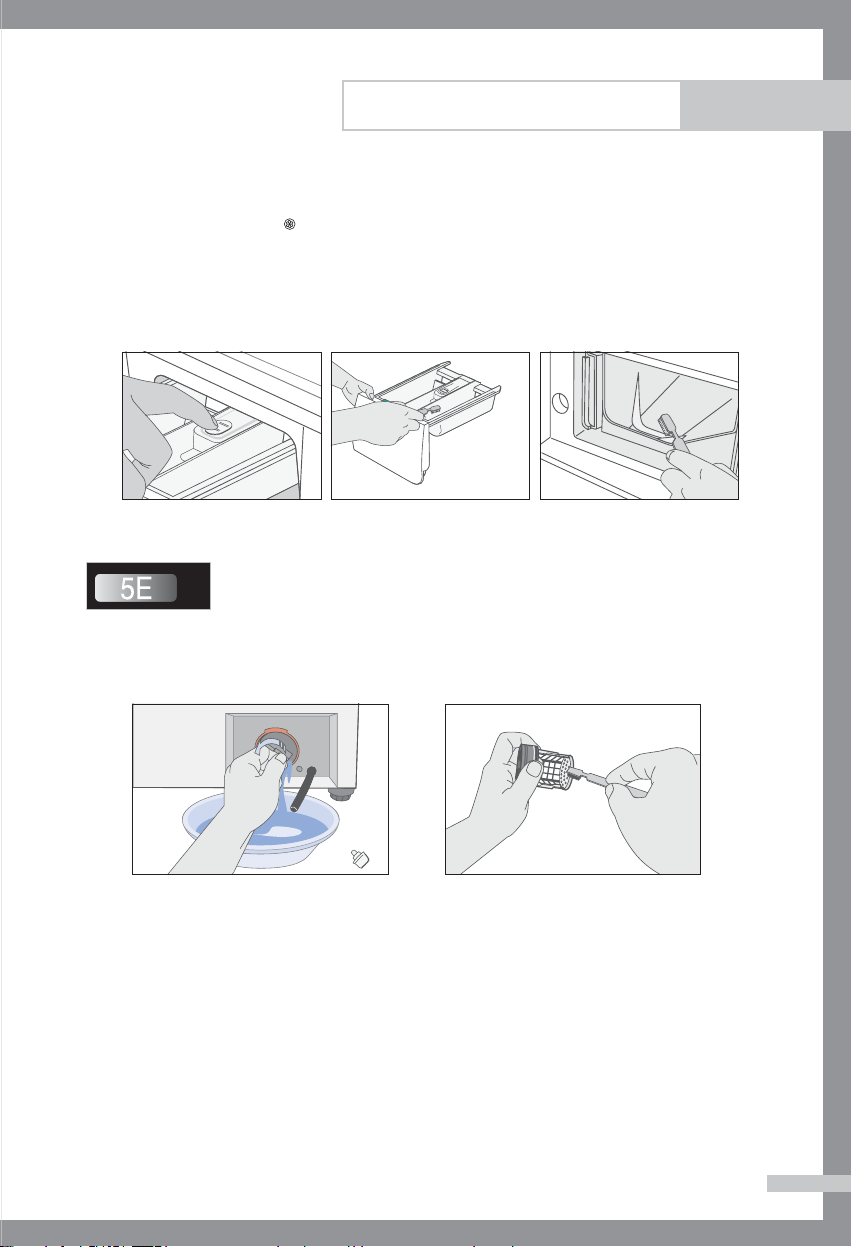 5E