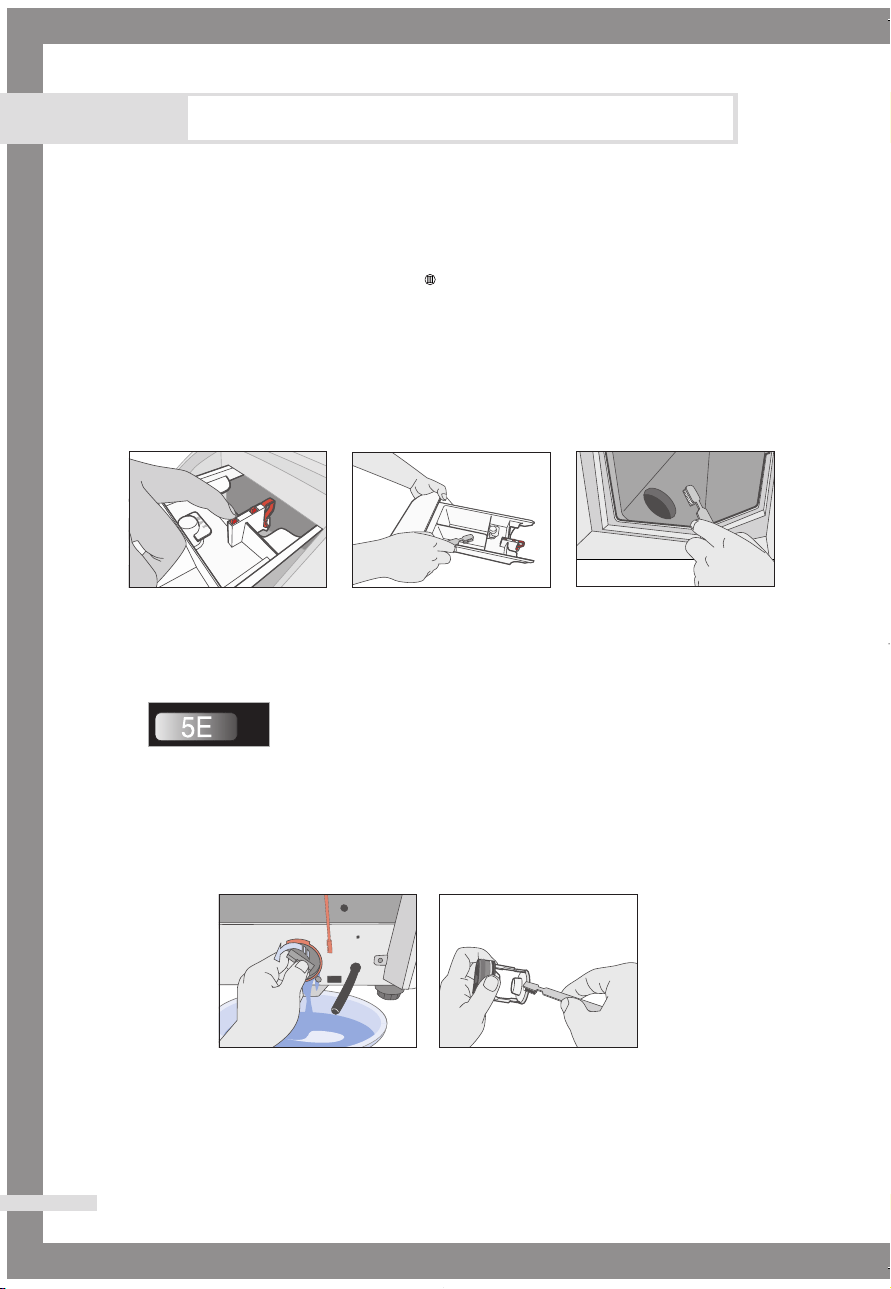 5E