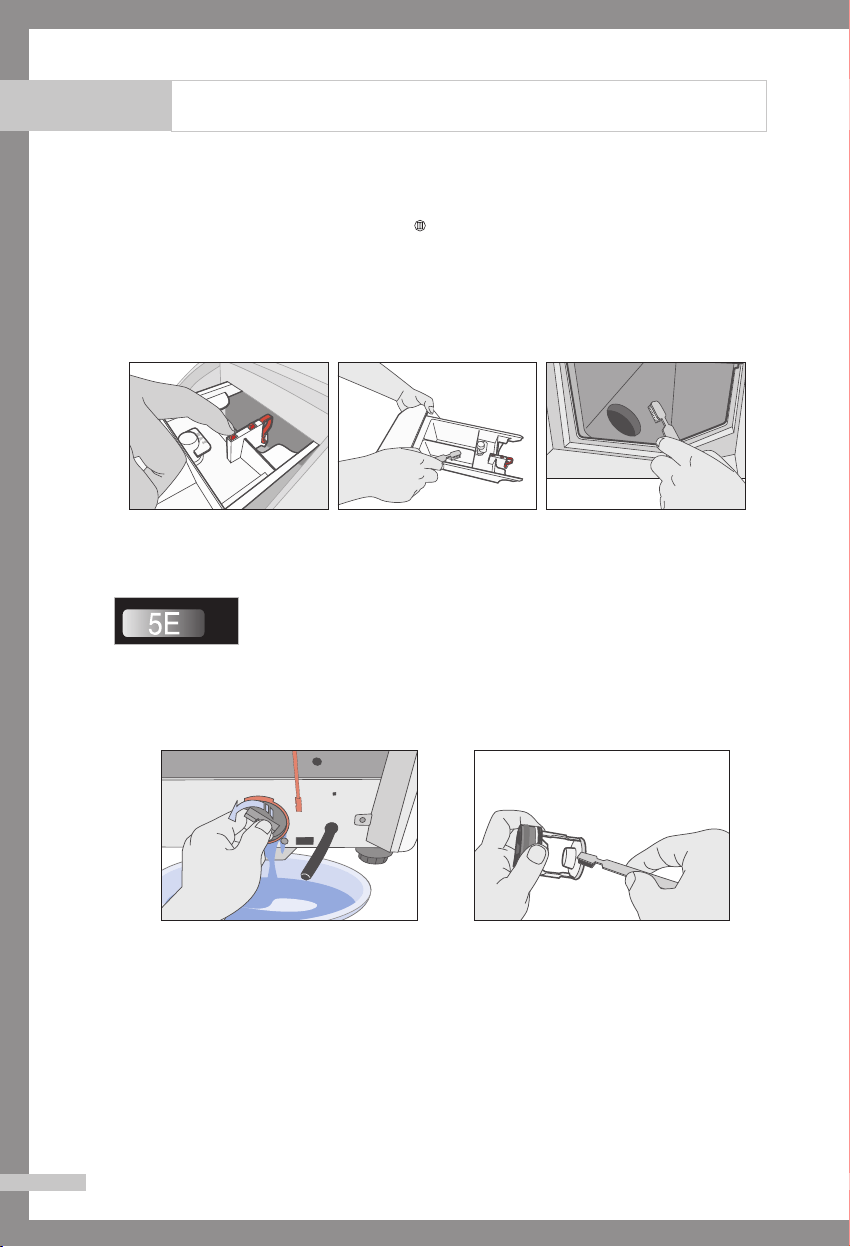 5E