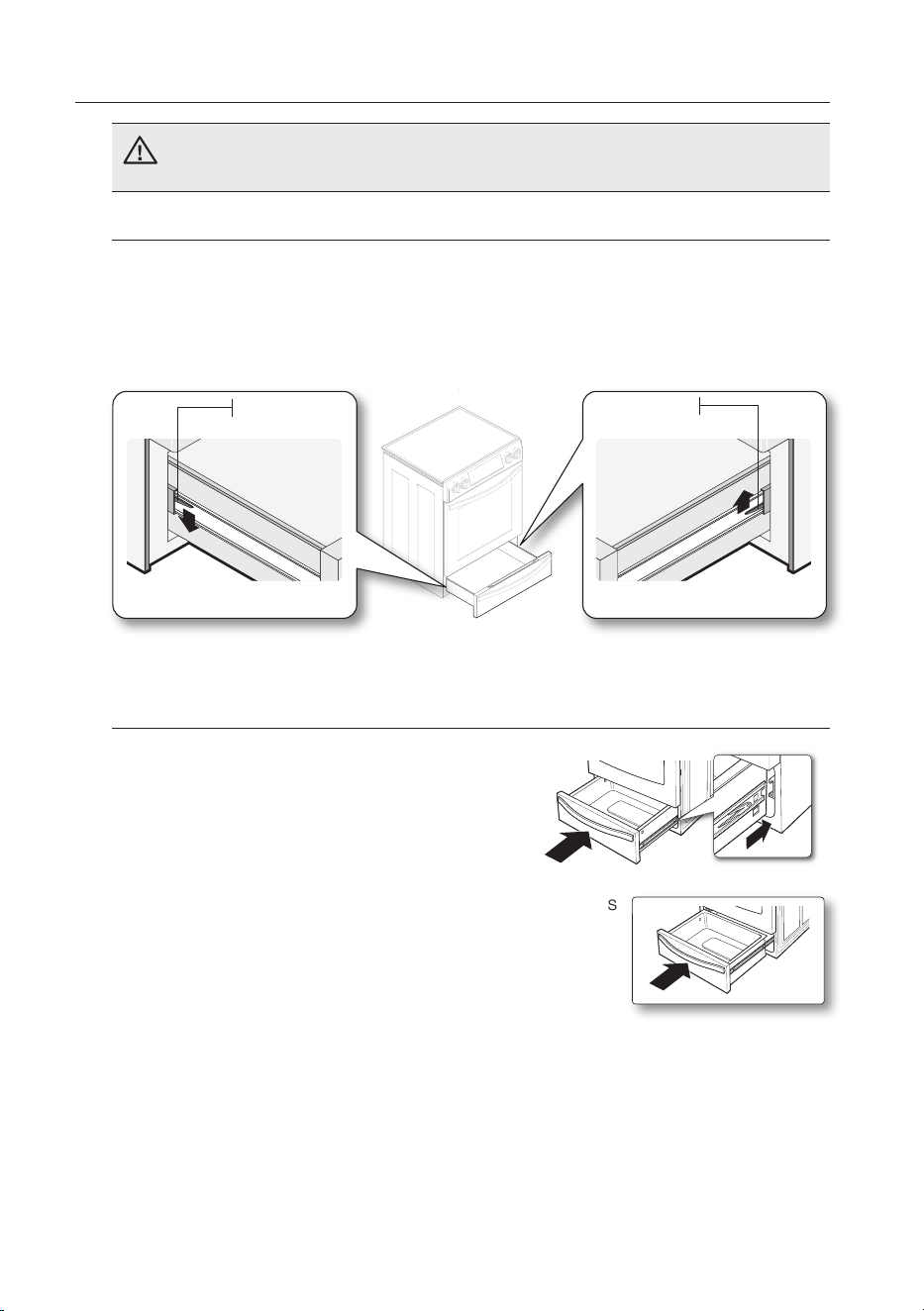 S