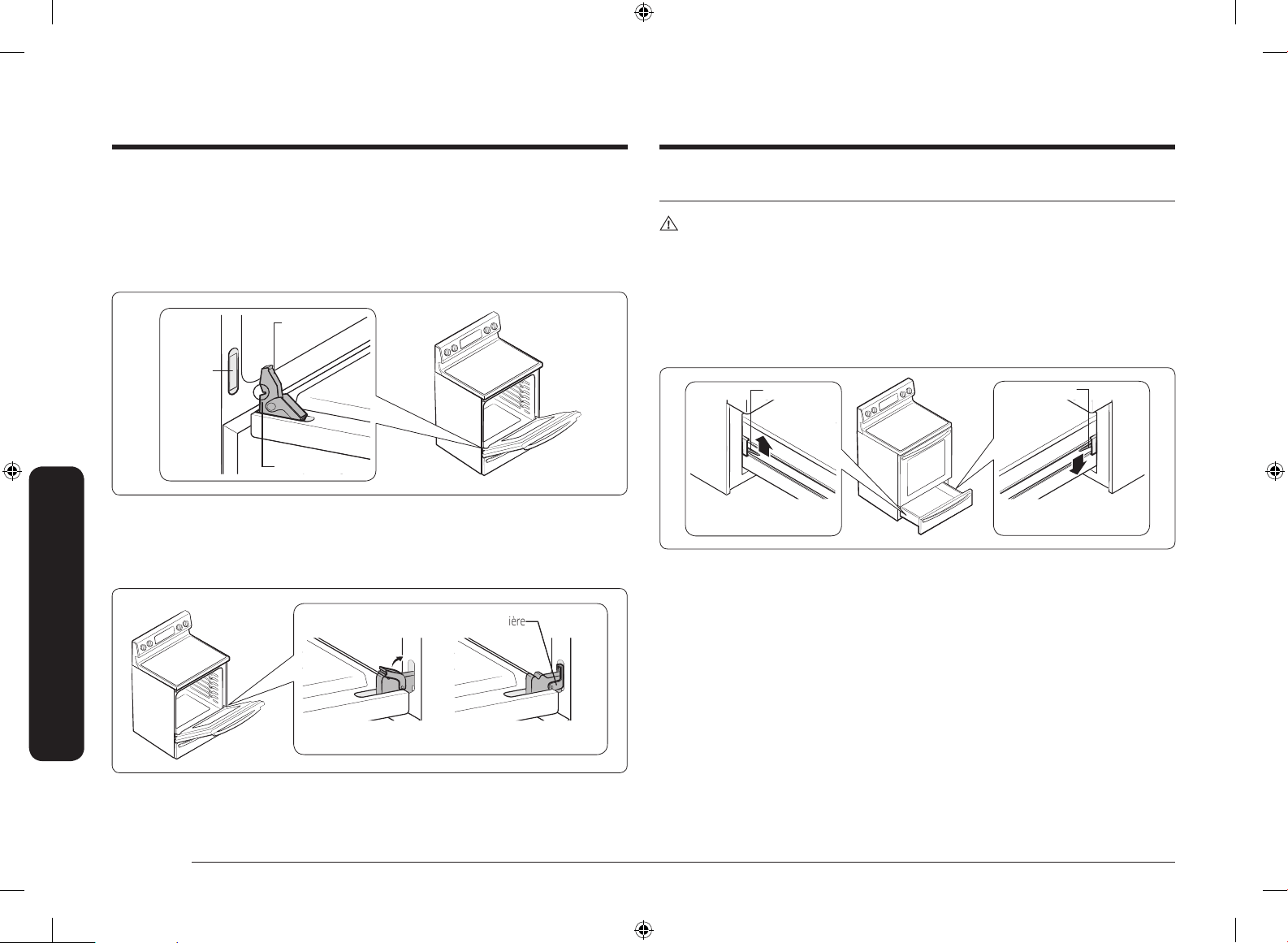 ière