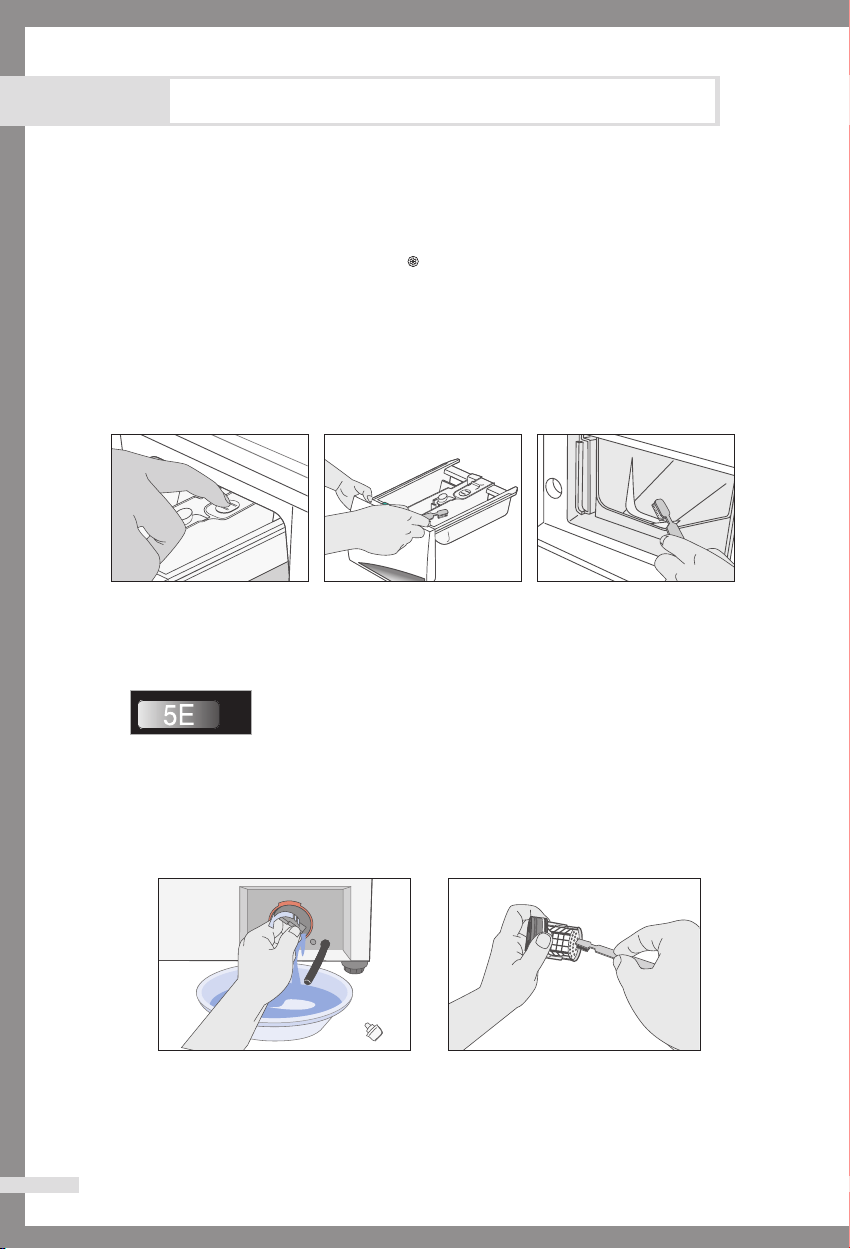 5E