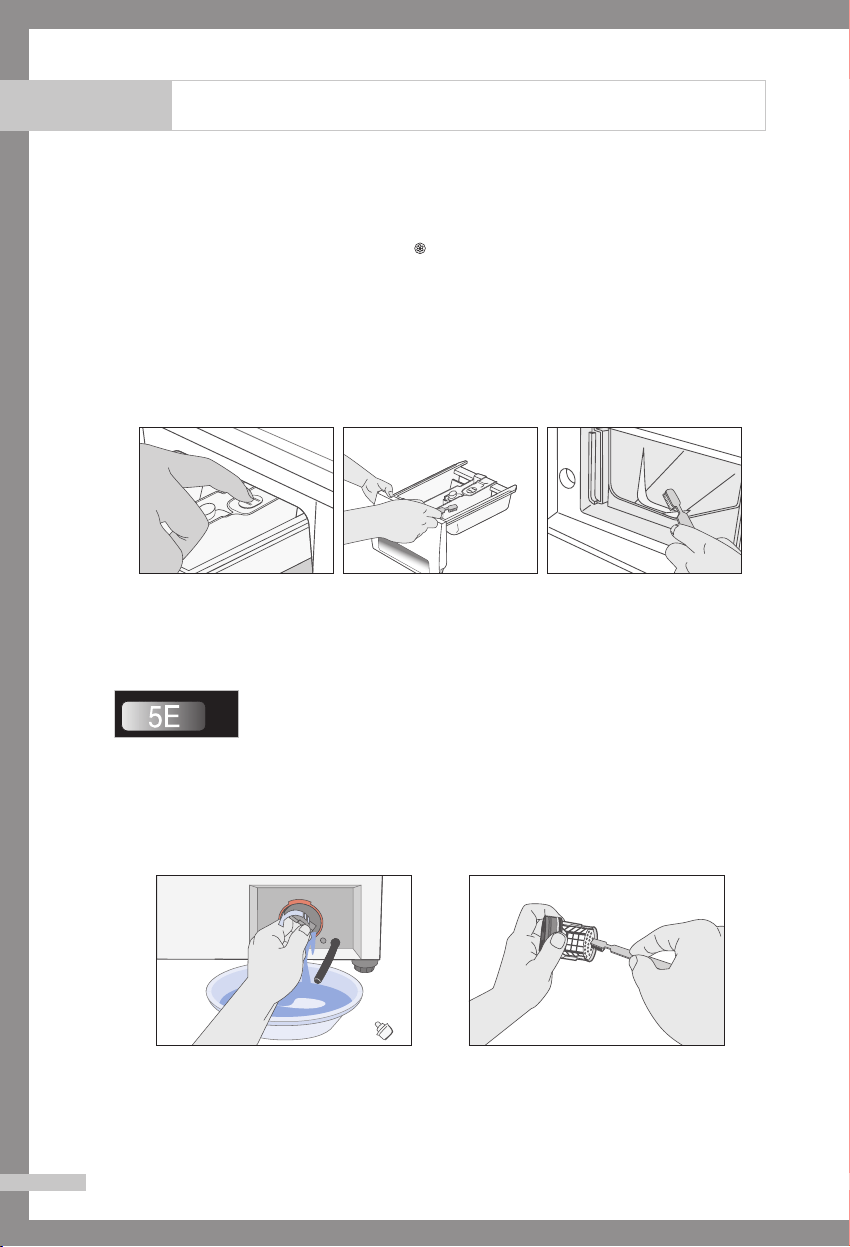 5E