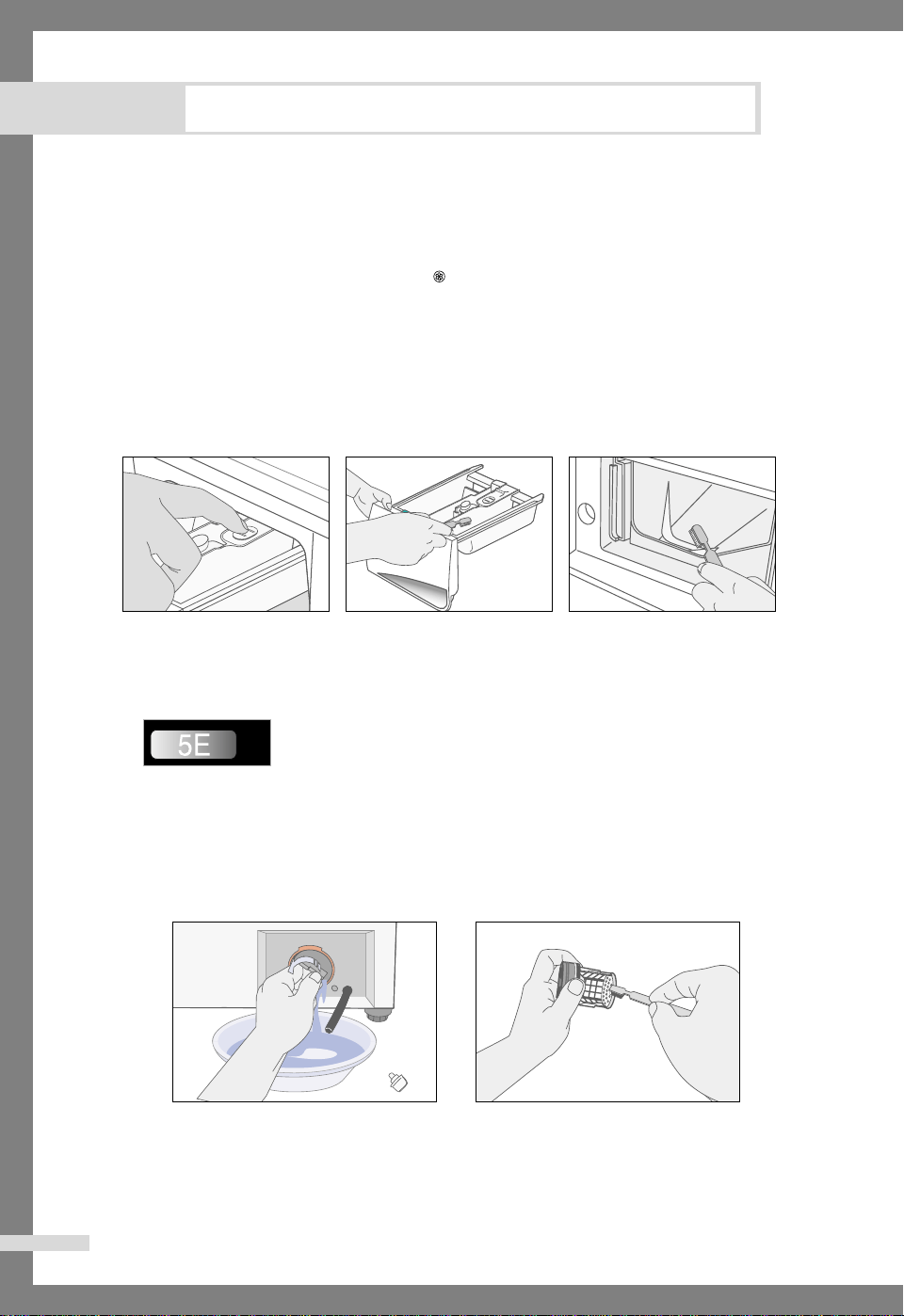 5E