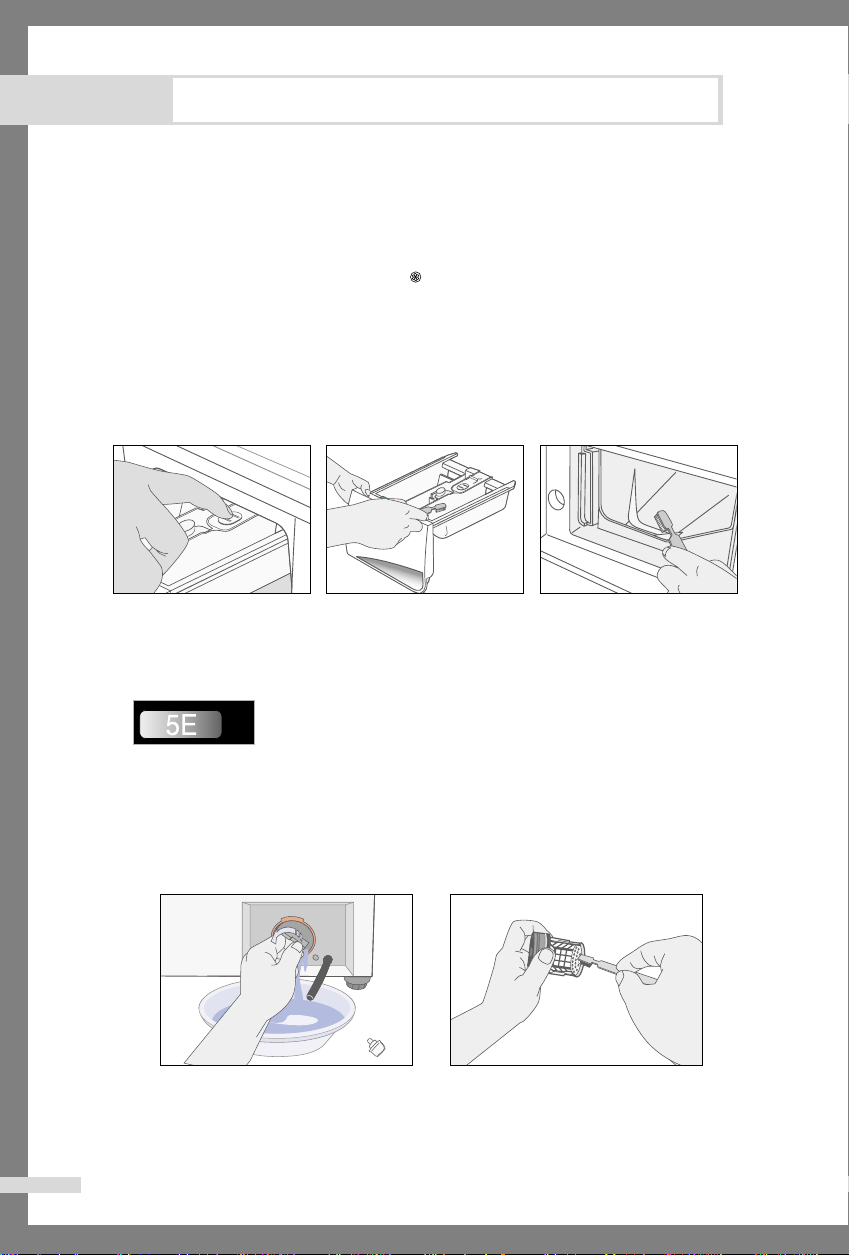 5E