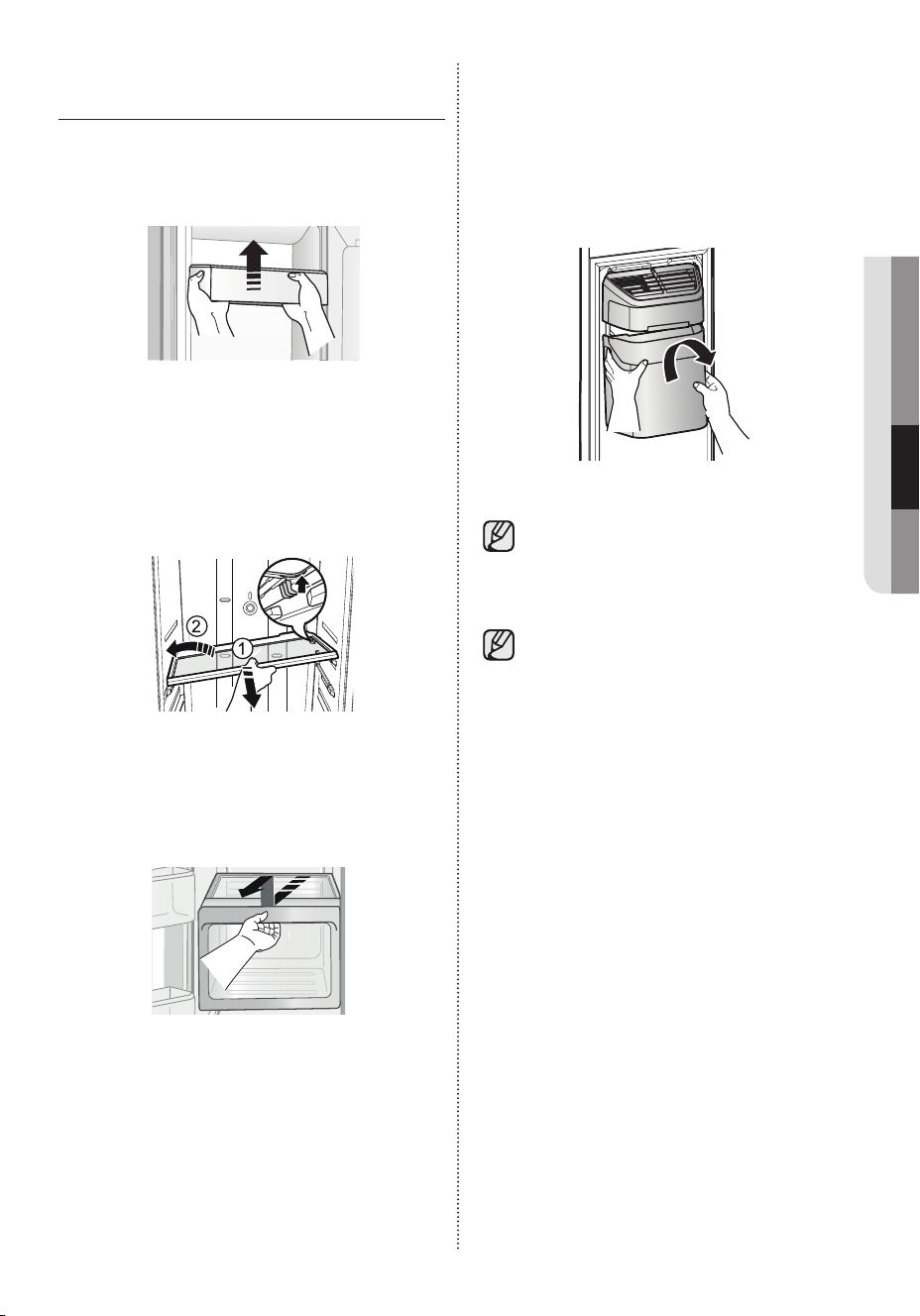 2

1