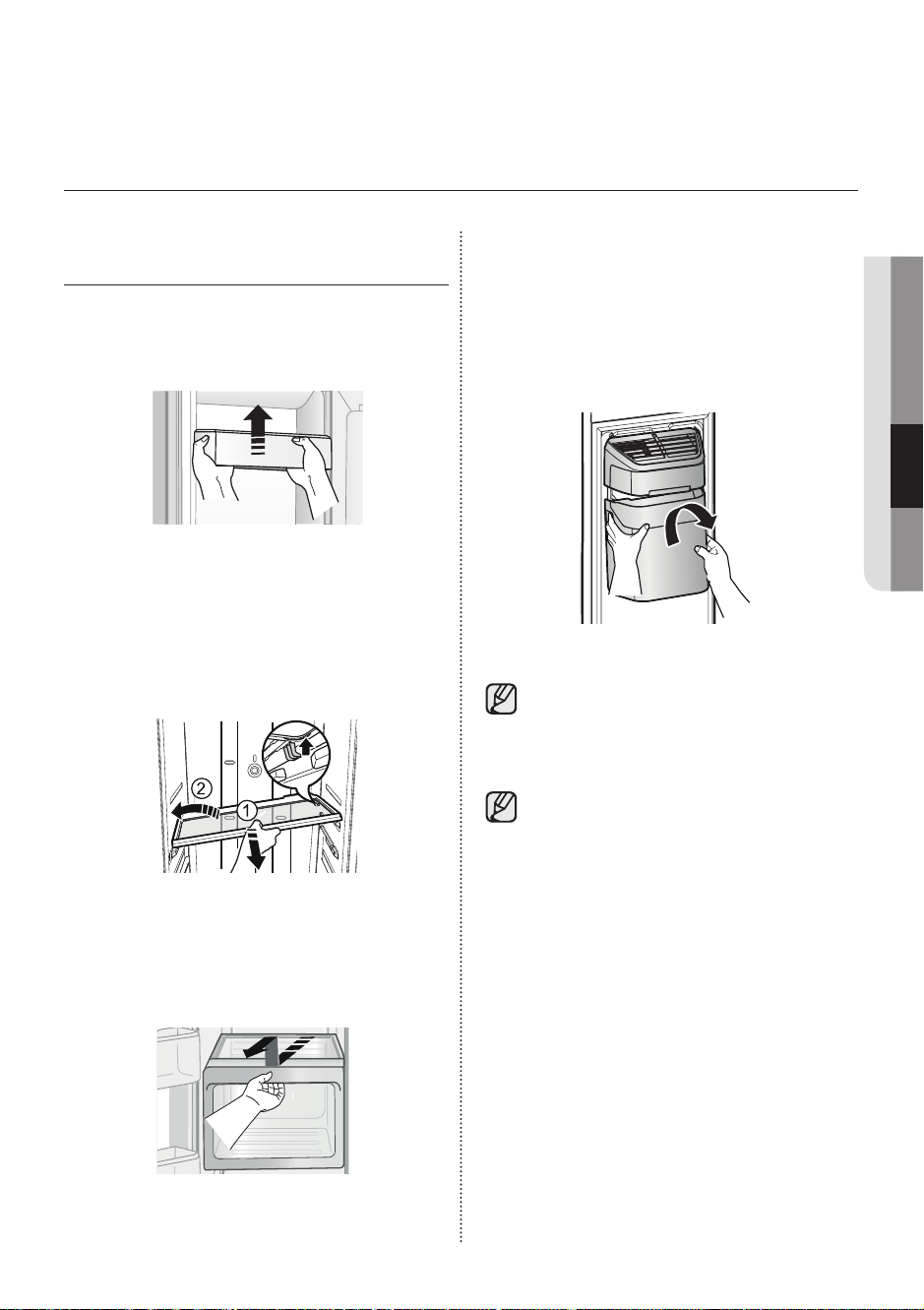 2
1