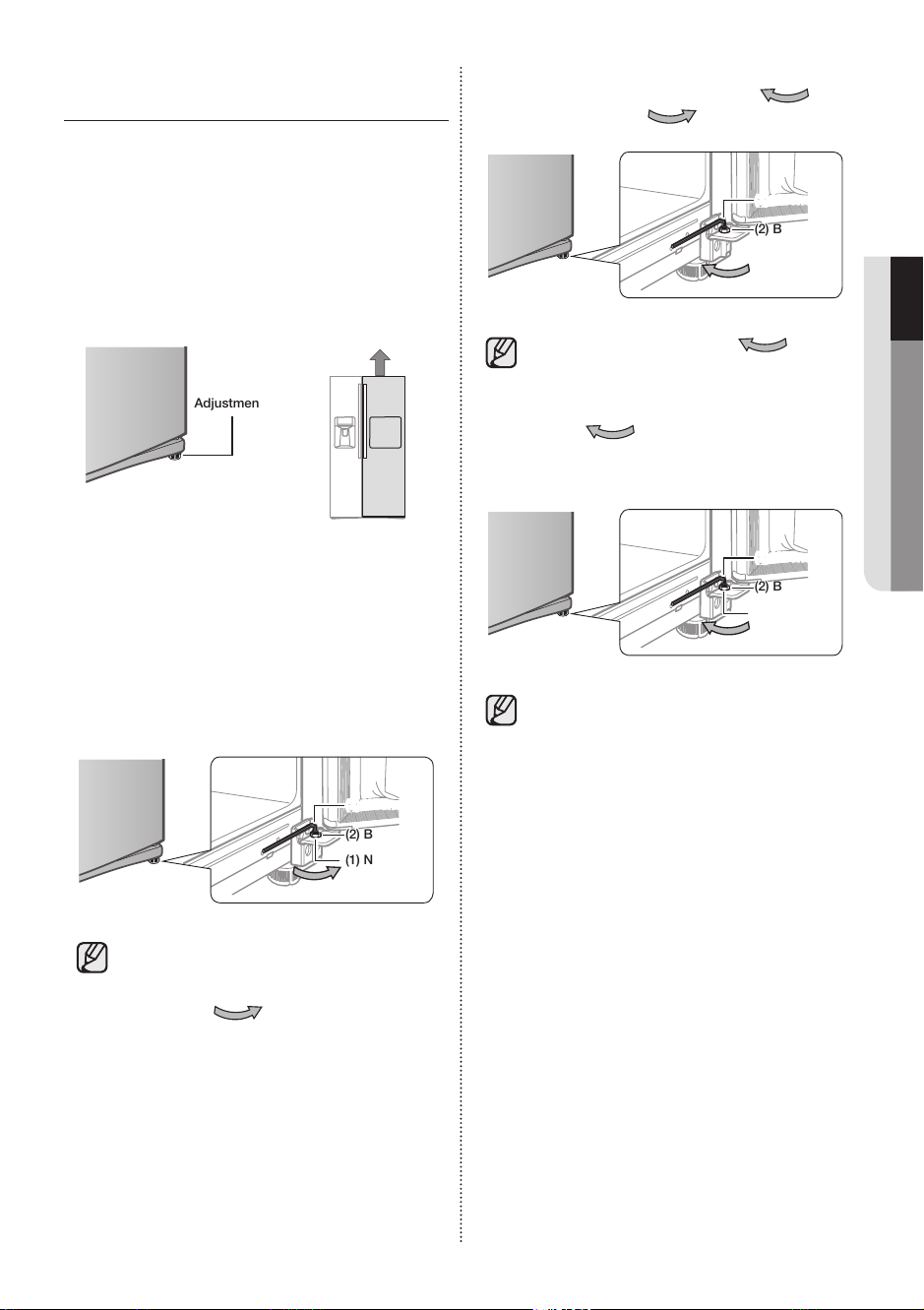 Adjustmen

(2) B

(1) N

(2) B

(2) B