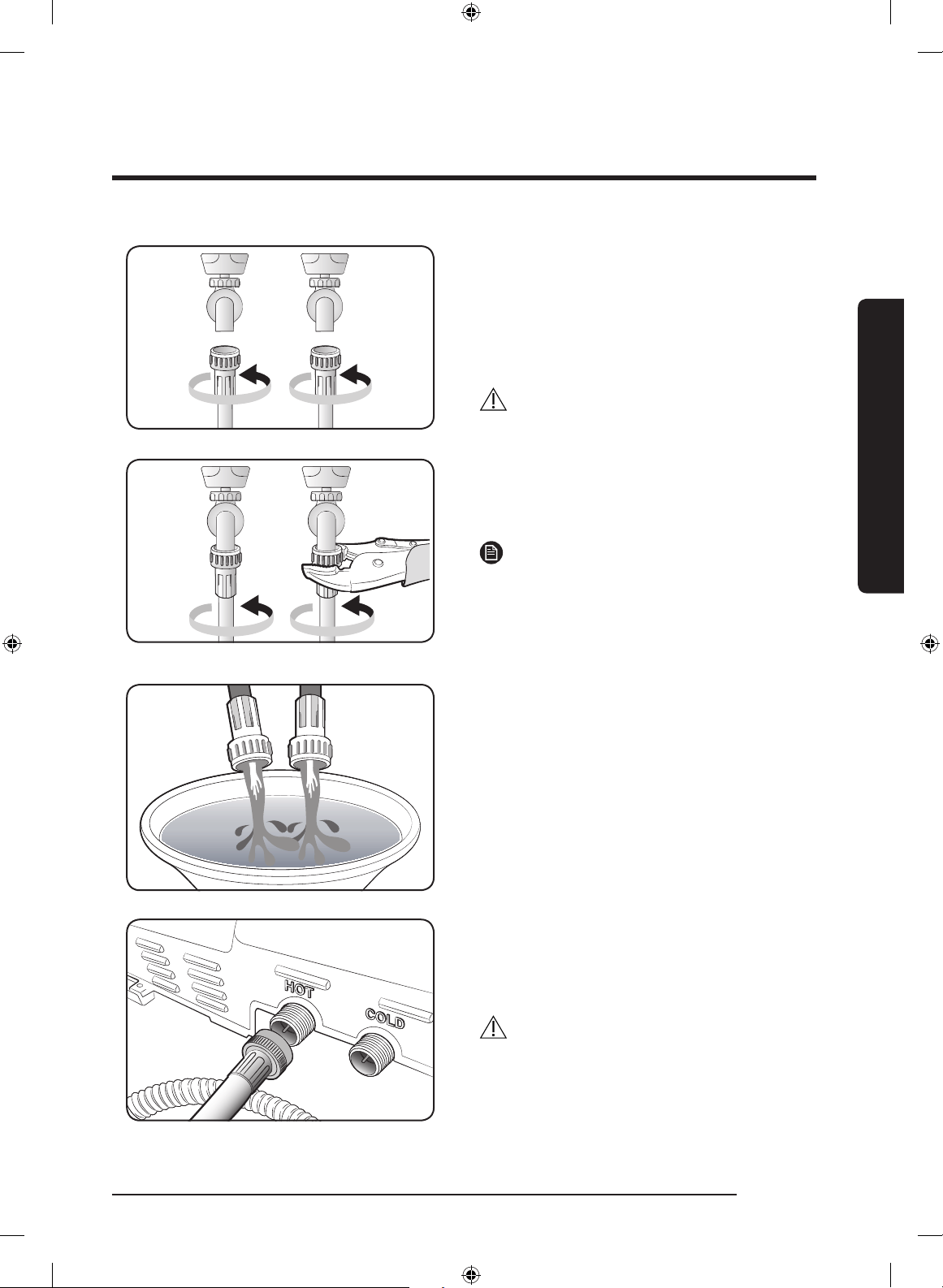 HOT
COLD