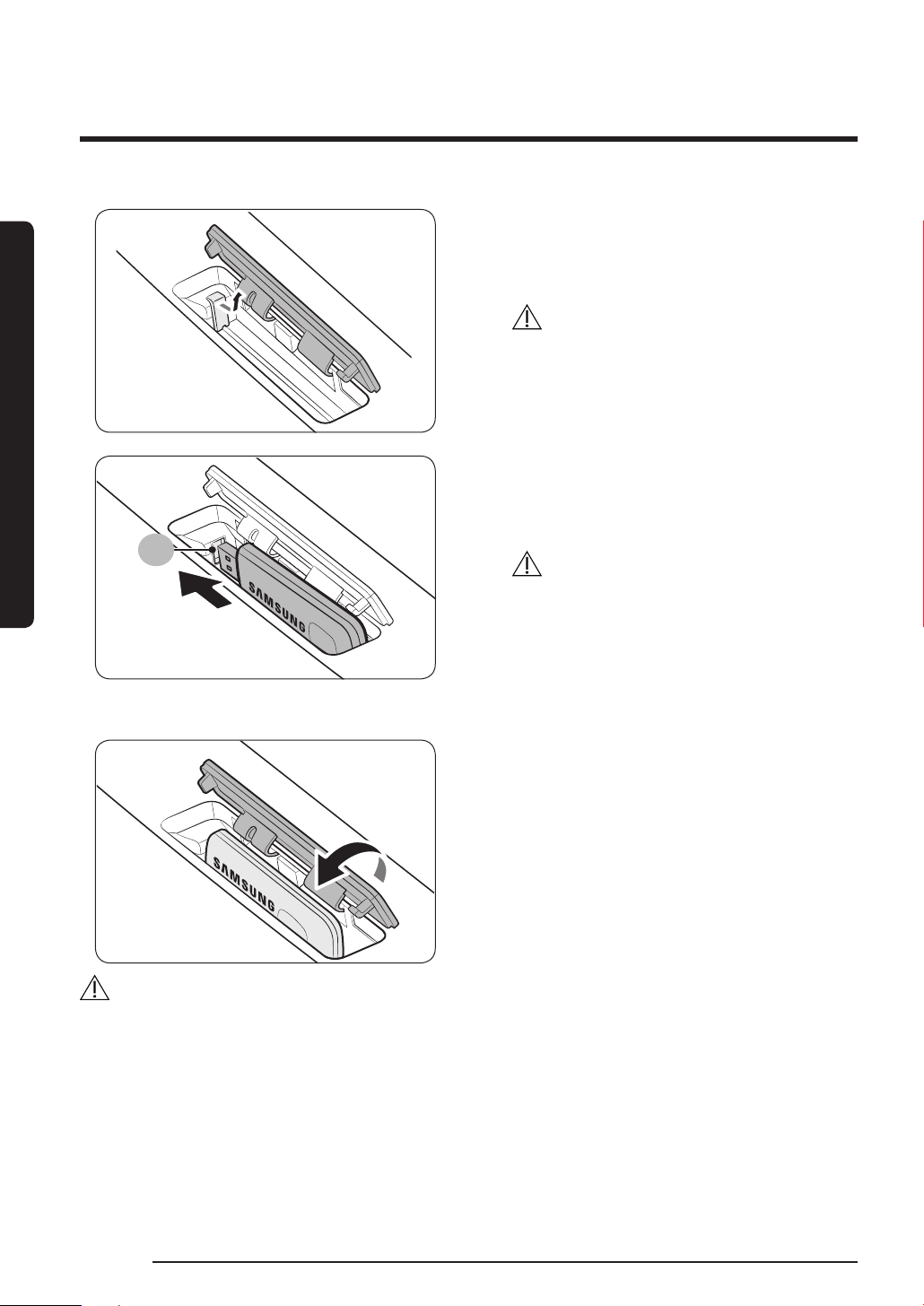 SAMSUNG

SAMSUNG