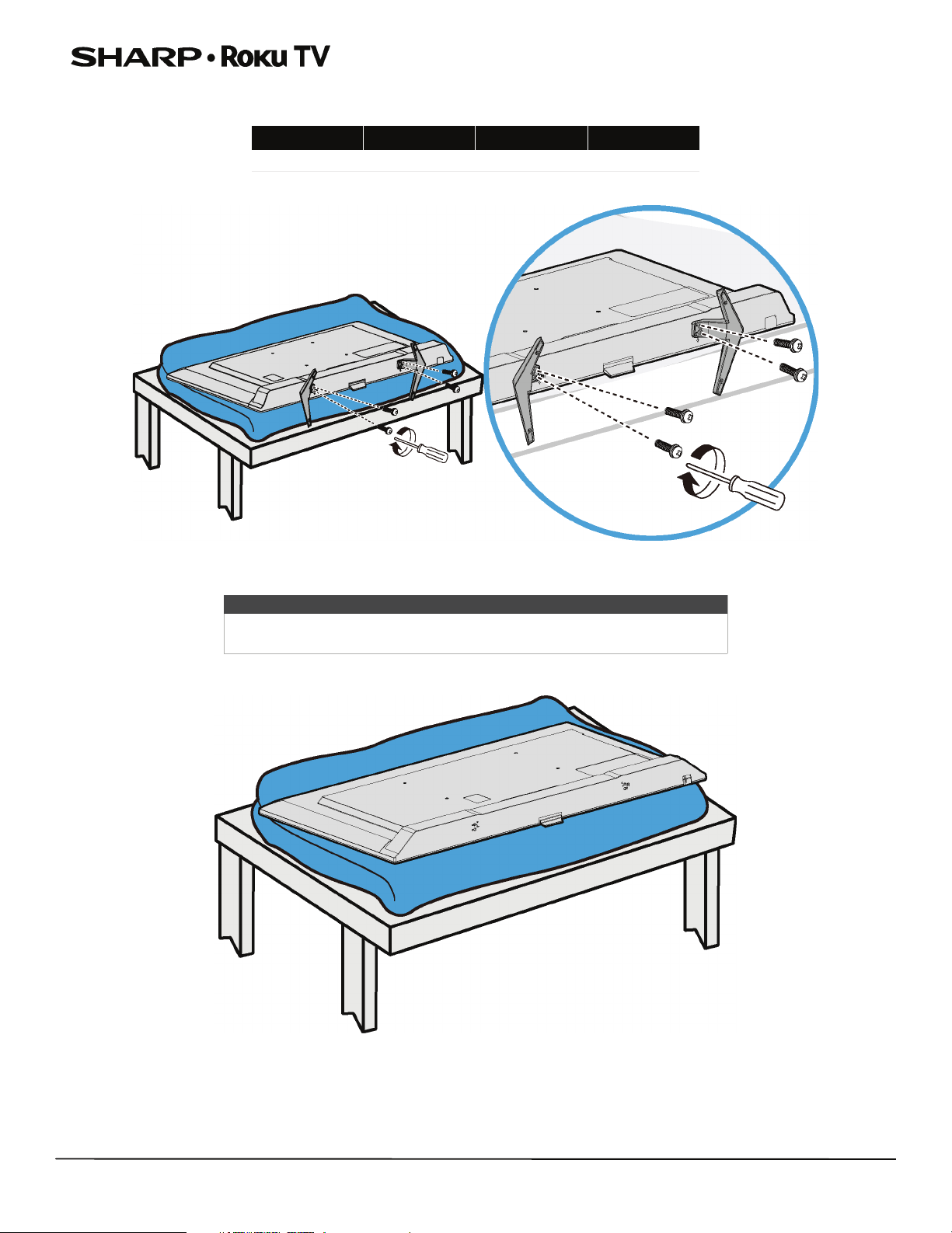 SHARP • Roku TV