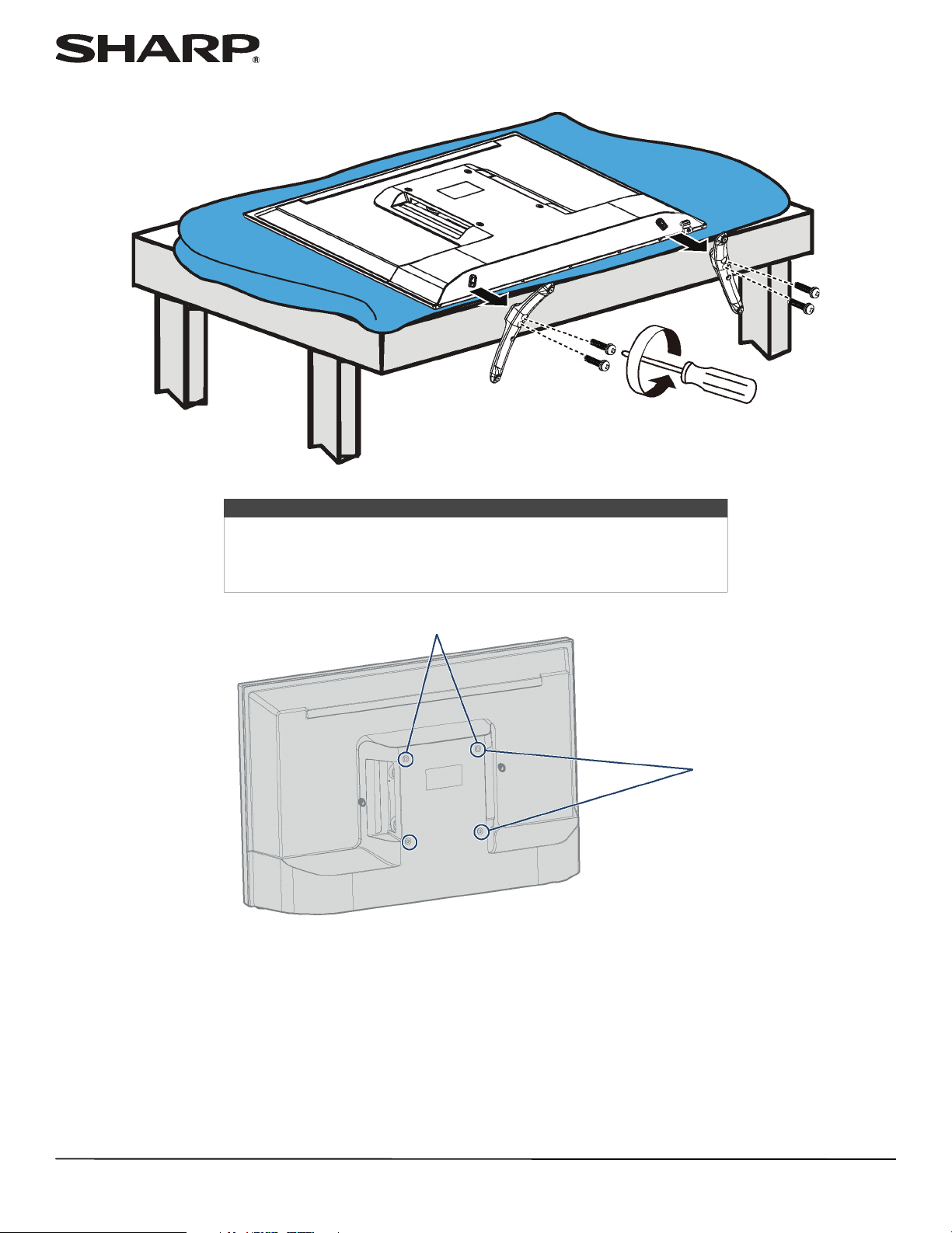 SHARP®