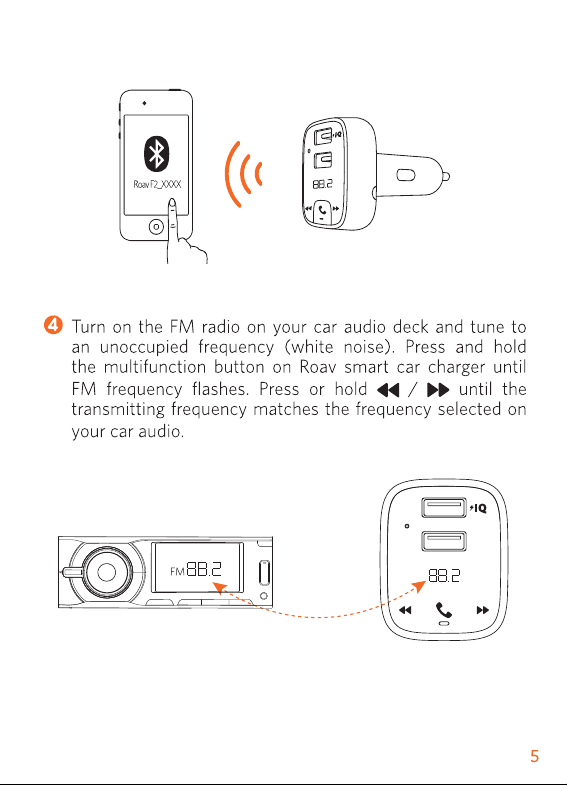 Roav F2_XXXX

IQ

88.2

4 Turn on the FM radio on your car audio deck and tune to an unoccupied frequency (white noise). Press and hold the multifunction button on Roav smart car charger until FM frequency flashes. Press or hold ◀◀ / ▶▶ until the transmitting frequency matches the frequency selected on your car audio.

FM 88.2

IQ

88.2

5