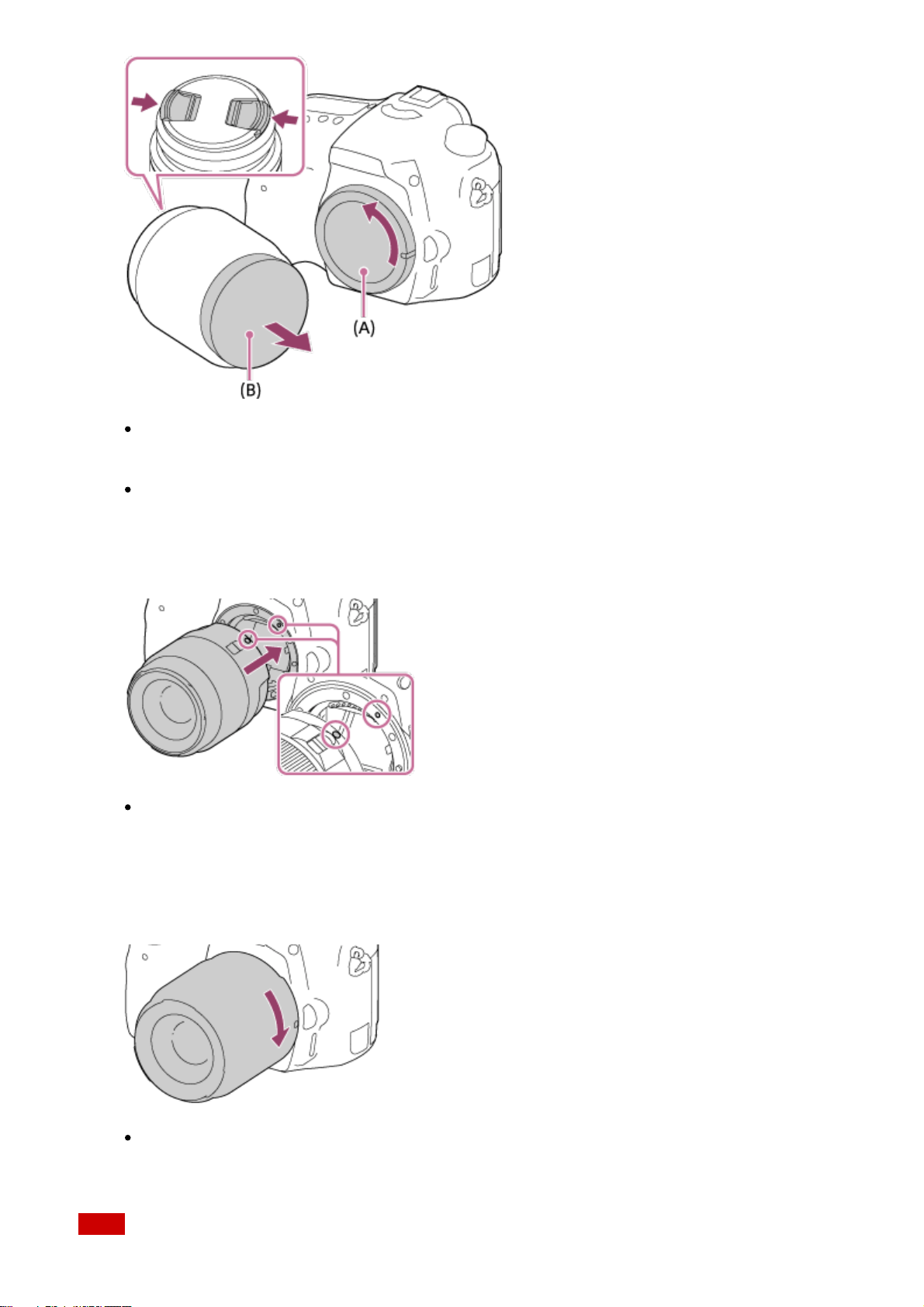 (A)

(B)